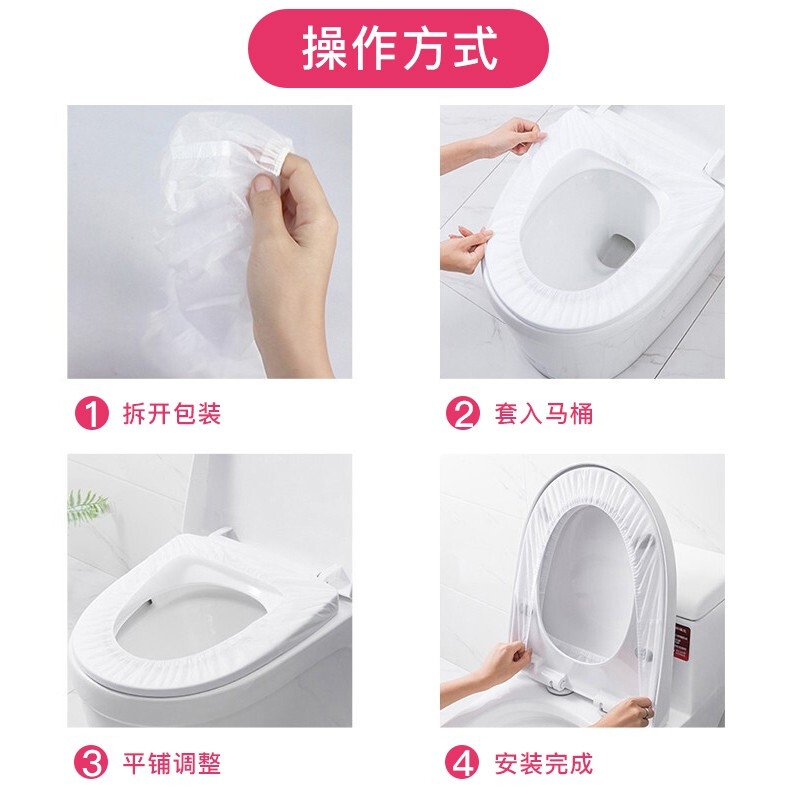 操作方式

1 拆开包装

2 套入马桶

3 平铺调整

4 安装完成