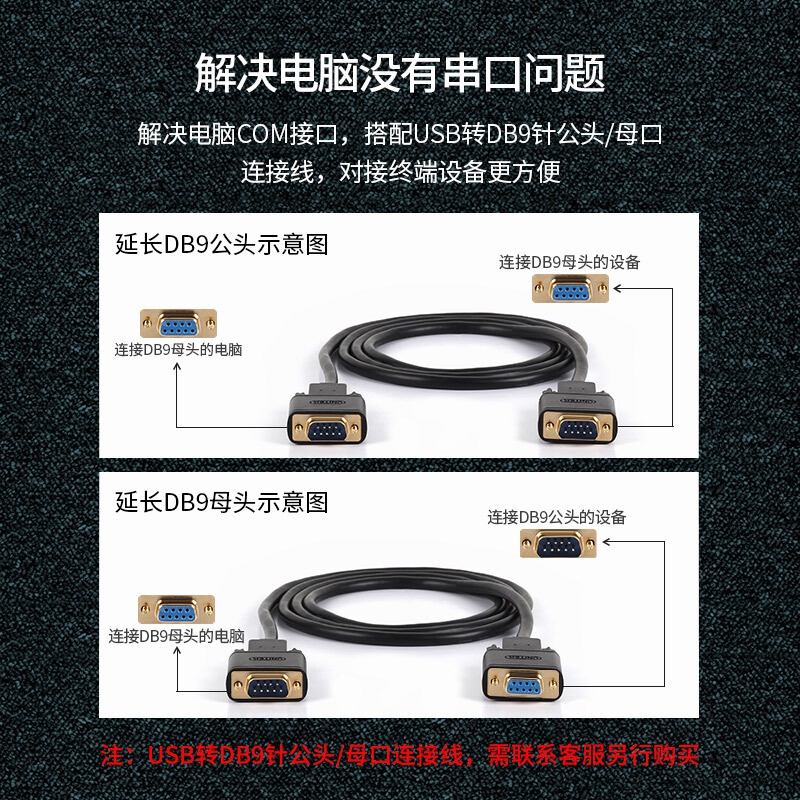 解决电脑没有串口问题

解决电脑COM接口，搭配USB转DB9针公头/母口连接线，对接终端设备更方便

延长DB9公头示意图

连接DB9母头的设备

连接DB9母头的电脑

延长DB9母头示意图

连接DB9公头的设备

连接DB9母头的电脑

注：USB转DB9针公头/母口连接线，需联系客服另行购买