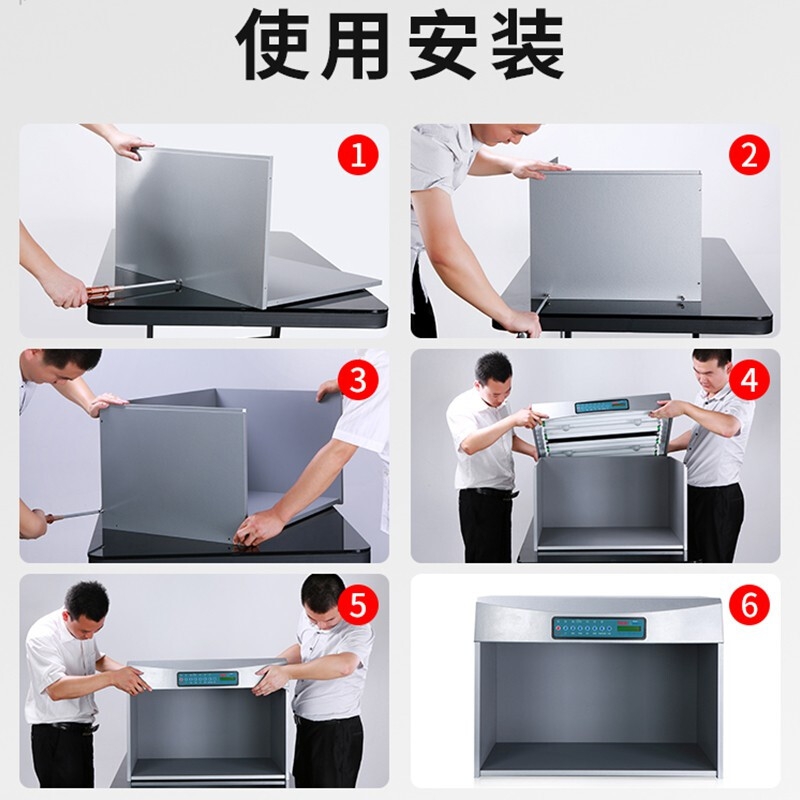 使用安装

1

2

3

4

5

6