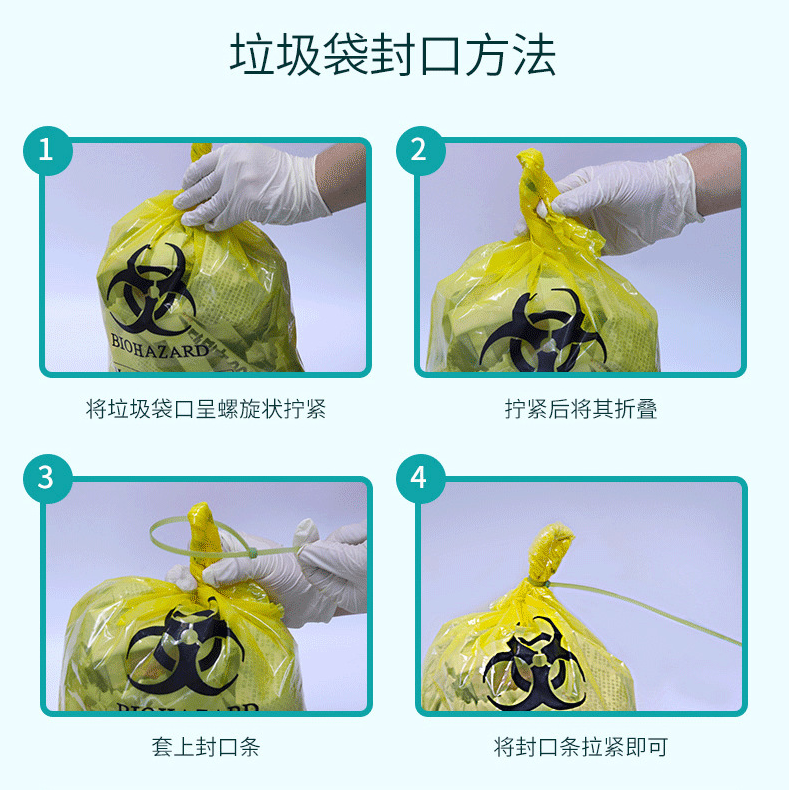 垃圾袋封口方法

1

BIOHAZARD

将垃圾袋口呈螺旋状拧紧

2

拧紧后将其折叠

3

BIOHAZARD

套上封口条

4

将封口条拉紧即可