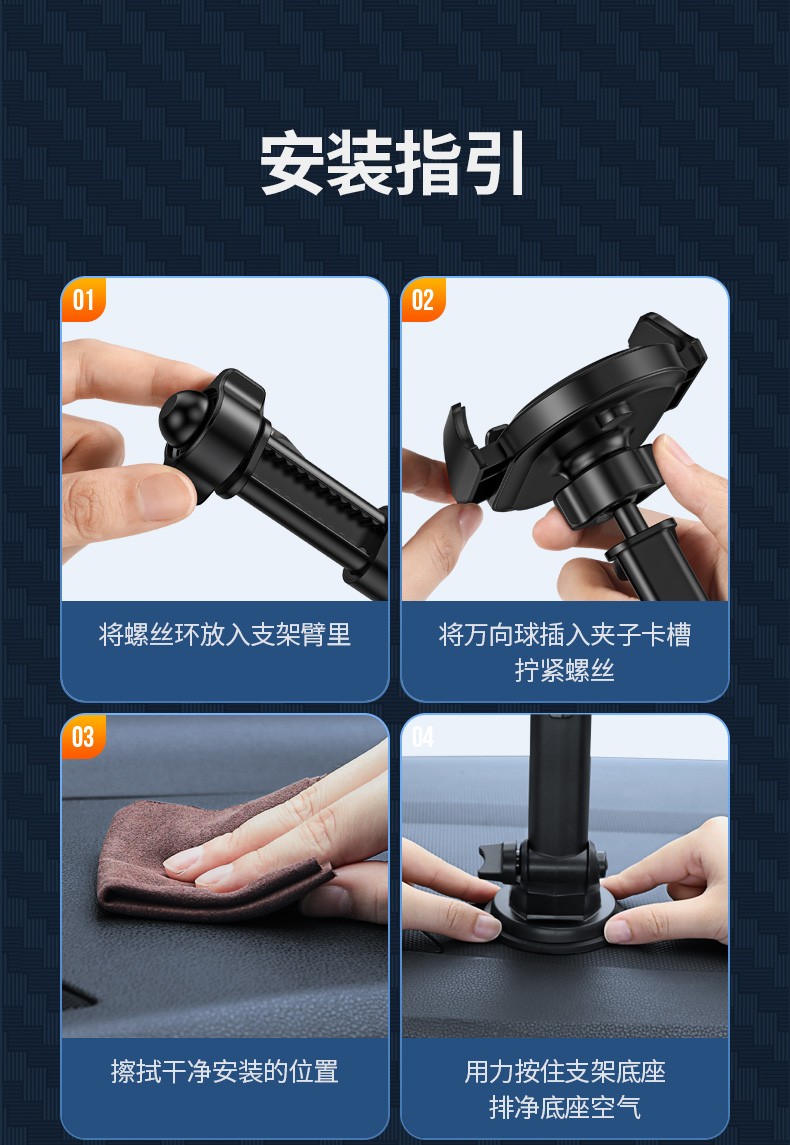 安装指引

01
将螺丝环放入支架臂里

02
将万向球插入夹子卡槽
拧紧螺丝

03
擦拭干净安装的位置

04
用力按住支架底座
排净底座空气