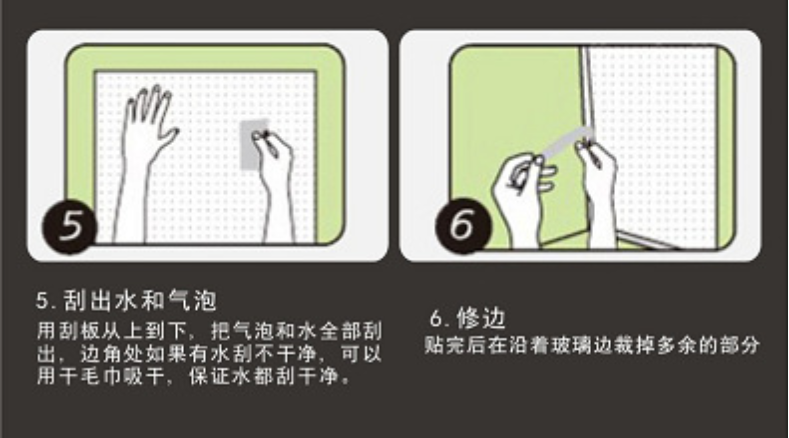 5

6

5. 刮出水和气泡

用刮板从上到下，把气泡和水全部刮出，边角处如果有水刮不干净，可以用干毛巾吸干，保证水都刮干净。

6. 修边

贴完后在沿着玻璃边裁掉多余的部分