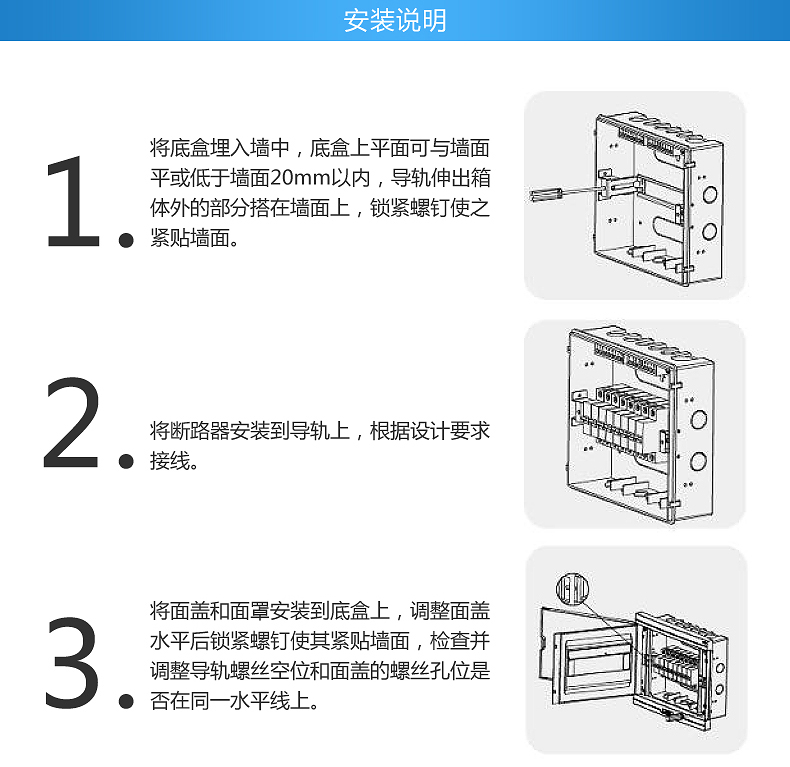 安装说明

1. 将底盒埋入墙中，底盒上平面可与墙面平或低于墙面20mm以内，导轨伸出箱体外的部分搭在墙面上，锁紧螺钉使之紧贴墙面。

2. 将断路器安装到导轨上，根据设计要求接线。

3. 将面盖和面罩安装到底盒上，调整面盖水平后锁紧螺钉使其紧贴墙面，检查并调整导轨螺丝空位和面盖的螺丝孔位是否在同一水平线上。