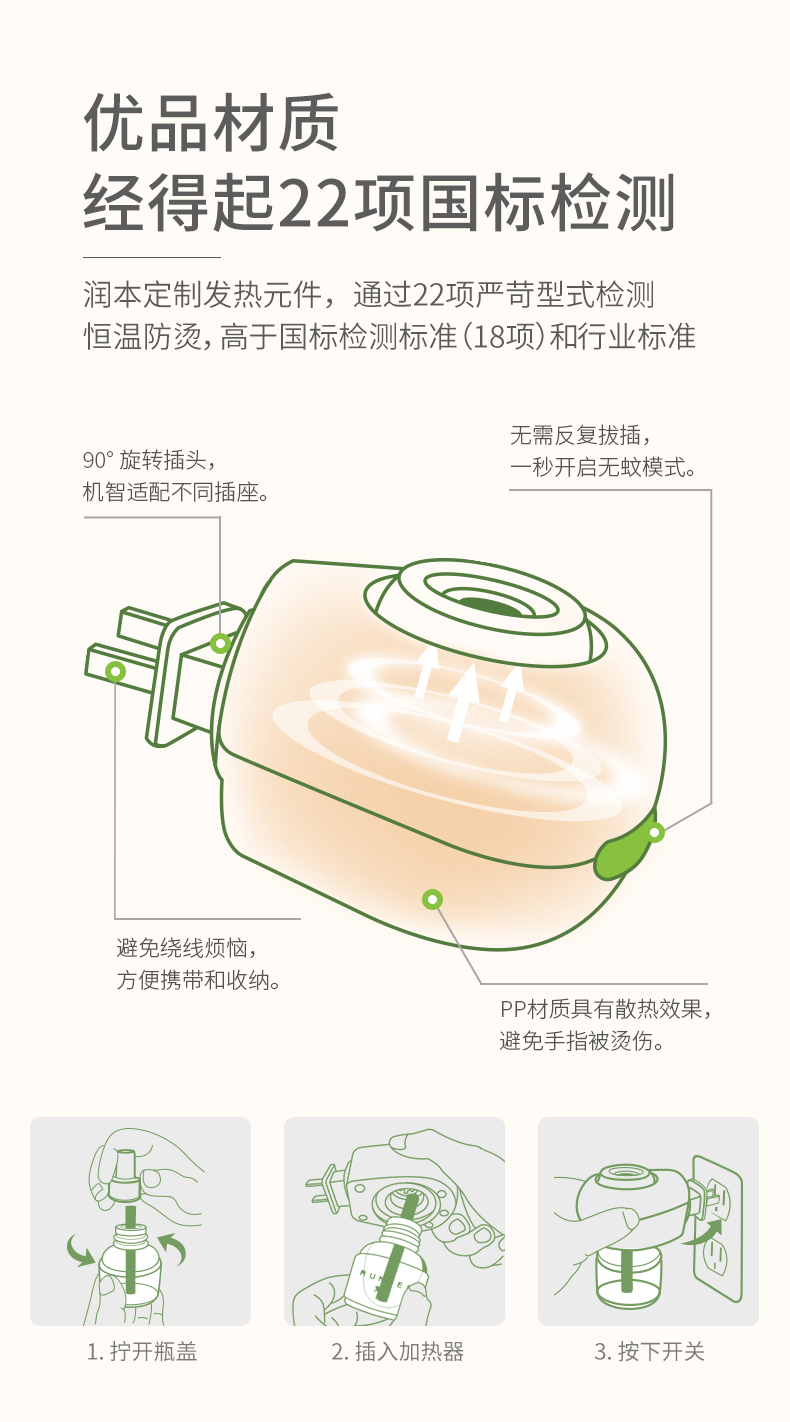 优品材质
经得起22项国标检测

润本定制发热元件，通过22项严苛型式检测
恒温防烫，高于国标检测标准（18项）和行业标准

90° 旋转插头，
机智适配不同插座。

无需反复拔插，
一秒开启无蚊模式。

避免绕线烦恼，
方便携带和收纳。

PP材质具有散热效果，
避免手指被烫伤。

RUNBE

1. 拧开瓶盖

2. 插入加热器

3. 按下开关