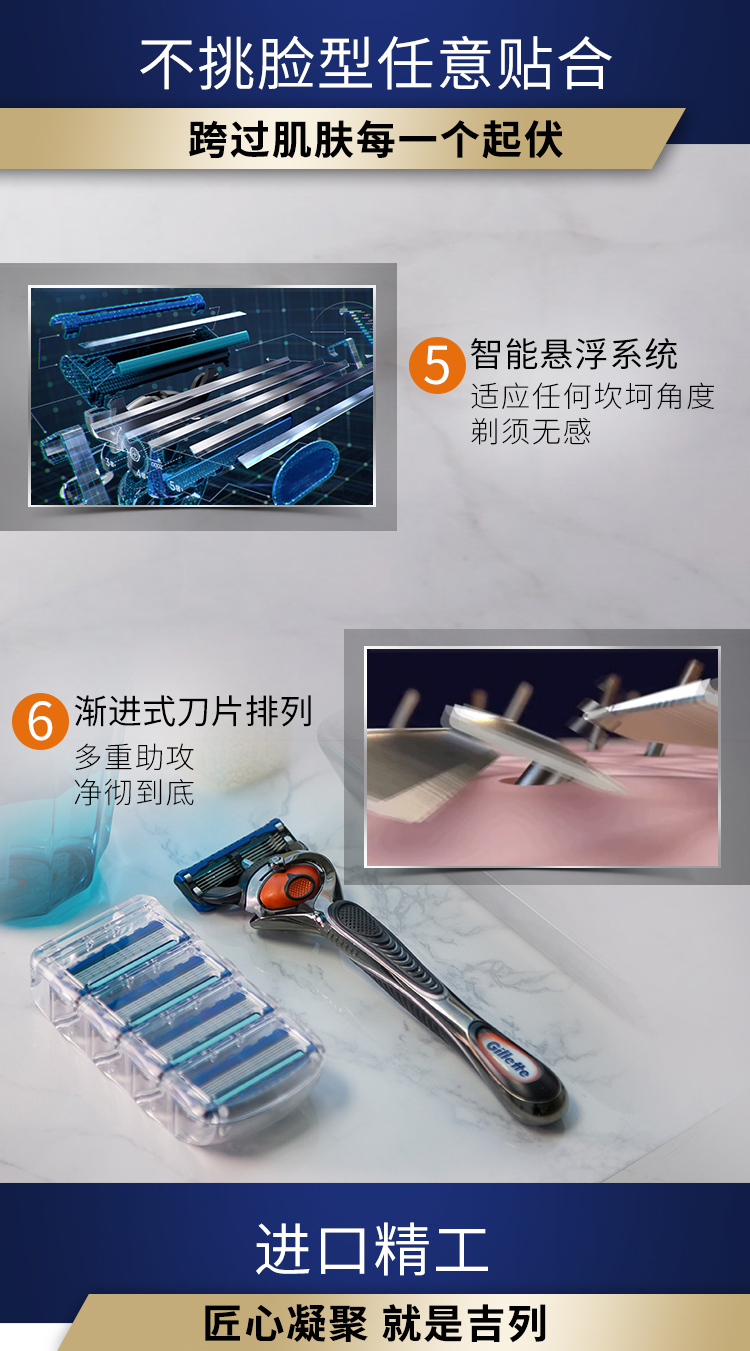 不挑脸型任意贴合

跨过肌肤每一个起伏

5 智能悬浮系统
适应任何坎坷角度
剃须无感

6 渐进式刀片排列
多重助攻
净彻到底

Gillette

进口精工

匠心凝聚 就是吉列