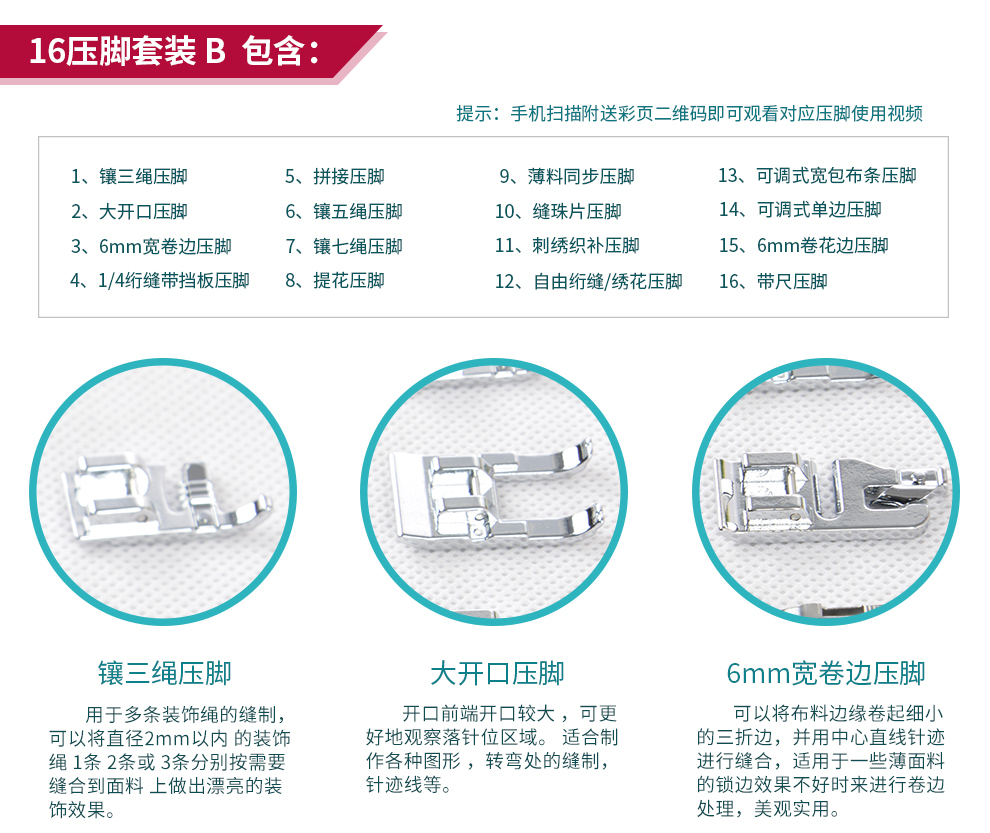 16压脚套装 B 包含：

提示：手机扫描附送彩页二维码即可观看对应压脚使用视频

1、镶三绳压脚
2、大开口压脚
3、6mm宽卷边压脚
4、1/4绗缝带挡板压脚

5、拼接压脚
6、镶五绳压脚
7、镶七绳压脚
8、提花压脚

9、薄料同步压脚
10、缝珠片压脚
11、刺绣织补压脚
12、自由绗缝/绣花压脚

13、可调式宽包布条压脚
14、可调式单边压脚
15、6mm卷花边压脚
16、带尺压脚

镶三绳压脚

用于多条装饰绳的缝制，可以将直径2mm以内 的装饰绳 1条 2条或 3条分别按需要缝合到面料 上做出漂亮的装饰效果。

大开口压脚

开口前端开口较大 ，可更好地观察落针位区域。 适合制作各种图形 ，转弯处的缝制，针迹线等。

6mm宽卷边压脚

可以将布料边缘卷起细小的三折边，并用中心直线针迹进行缝合，适用于一些薄面料的锁边效果不好时来进行卷边处理，美观实用。