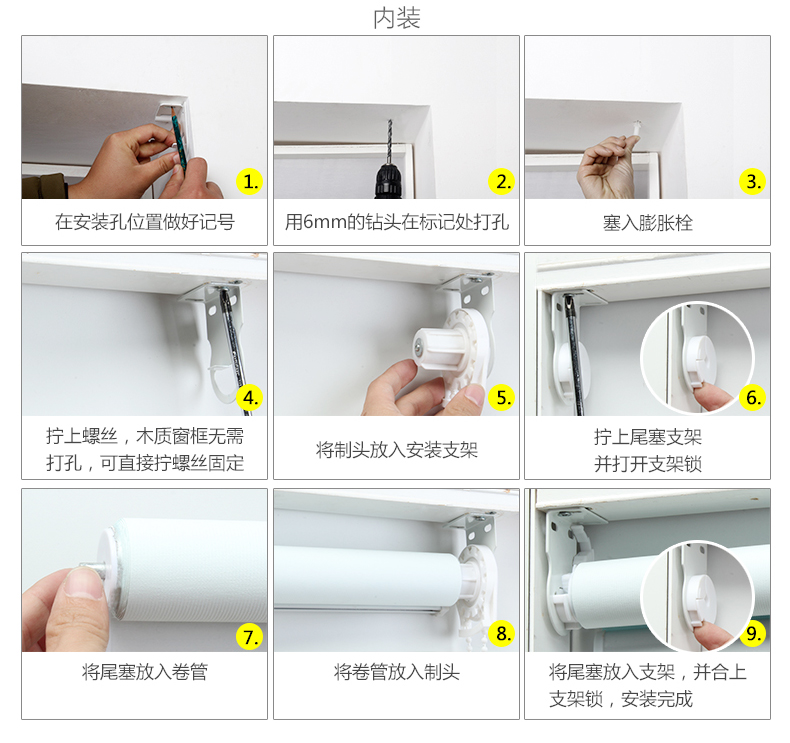 内装

1.
在安装孔位置做好记号

2.
用6mm的钻头在标记处打孔

3.
塞入膨胀栓

4.
拧上螺丝，木质窗框无需打孔，可直接拧螺丝固定

5.
将制头放入安装支架

6.
拧上尾塞支架并打开支架锁

7.
将尾塞放入卷管

8.
将卷管放入制头

9.
将尾塞放入支架，并合上支架锁，安装完成