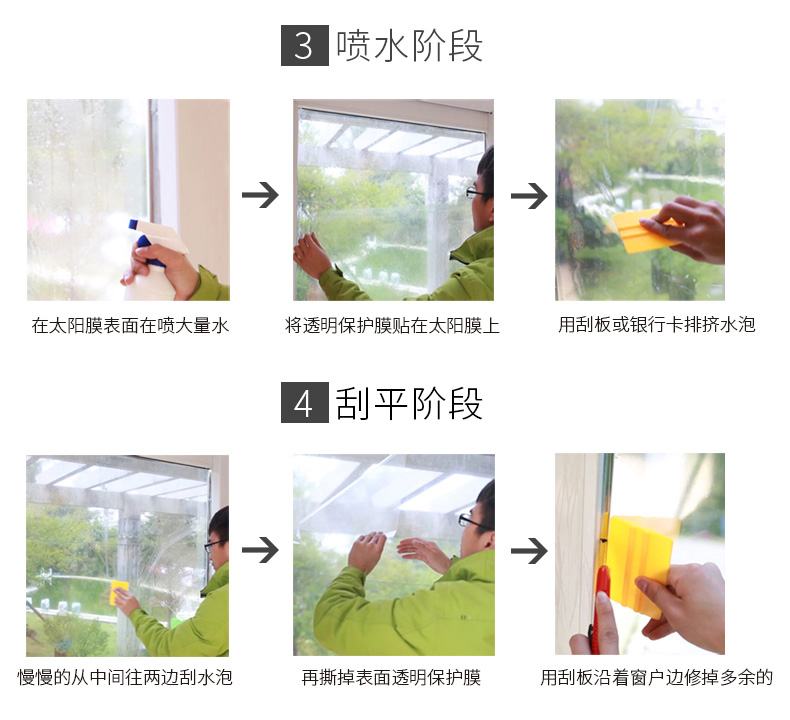 3 喷水阶段

在太阳膜表面在喷大量水

将透明保护膜贴在太阳膜上

用刮板或银行卡排挤水泡

4 刮平阶段

慢慢的从中间往两边刮水泡

再撕掉表面透明保护膜

用刮板沿着窗户边修掉多余的