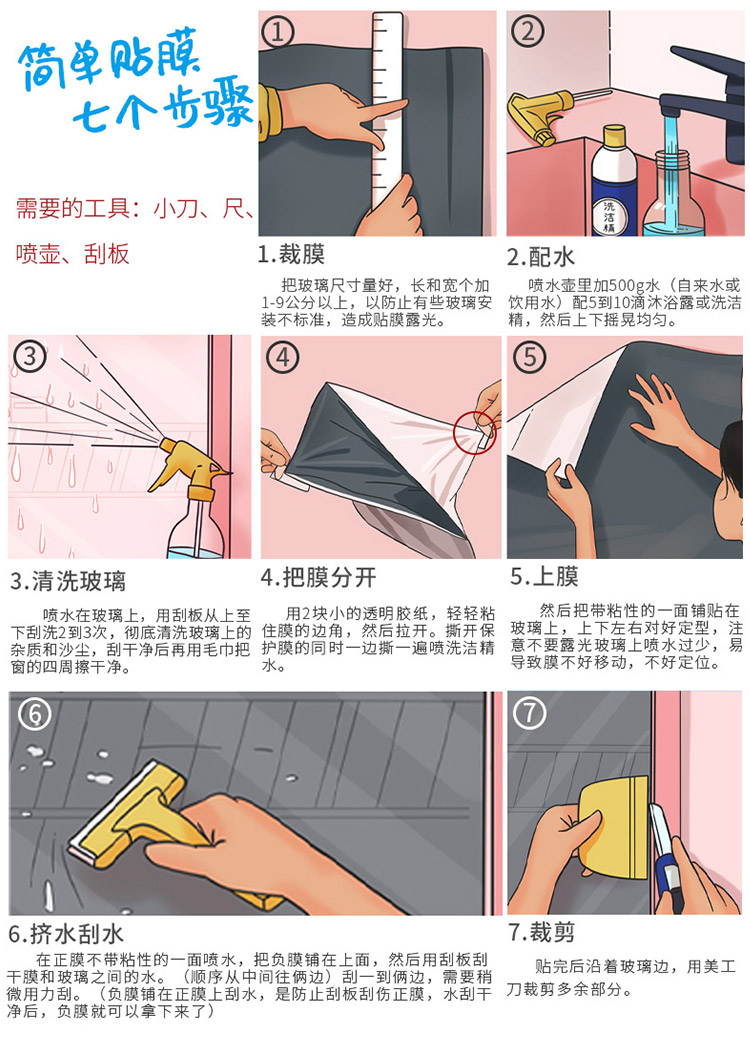 简单贴膜
七个步骤

需要的工具：小刀、尺、喷壶、刮板

①

1.裁膜

把玻璃尺寸量好，长和宽个加1-9公分以上，以防止有些玻璃安装不标准，造成贴膜露光。

②

洗洁精

2.配水

喷水壶里加500g水（自来水或饮用水）配5到10滴沐浴露或洗洁精，然后上下摇晃均匀。

③

3.清洗玻璃

喷水在玻璃上，用刮板从上至下刮洗2到3次，彻底清洗玻璃上的杂质和沙尘，刮干净后再用毛巾把窗的四周擦干净。

④

4.把膜分开

用2块小的透明胶纸，轻轻粘住膜的边角，然后拉开。撕开保护膜的同时一边撕一遍喷洗洁精水。

⑤

5.上膜

然后把带粘性的一面铺贴在玻璃上，上下左右对好定型，注意不要露光玻璃上喷水过少，易导致膜不好移动，不好定位。

⑥

6.挤水刮水

在正膜不带粘性的一面喷水，把负膜铺在上面，然后用刮板刮干膜和玻璃之间的水。（顺序从中间往俩边）刮一到俩边，需要稍微用力刮。（负膜铺在正膜上刮水，是防止刮板刮伤正膜，水刮干净后，负膜就可以拿下来了）

⑦

7.裁剪

贴完后沿着玻璃边，用美工刀裁剪多余部分。