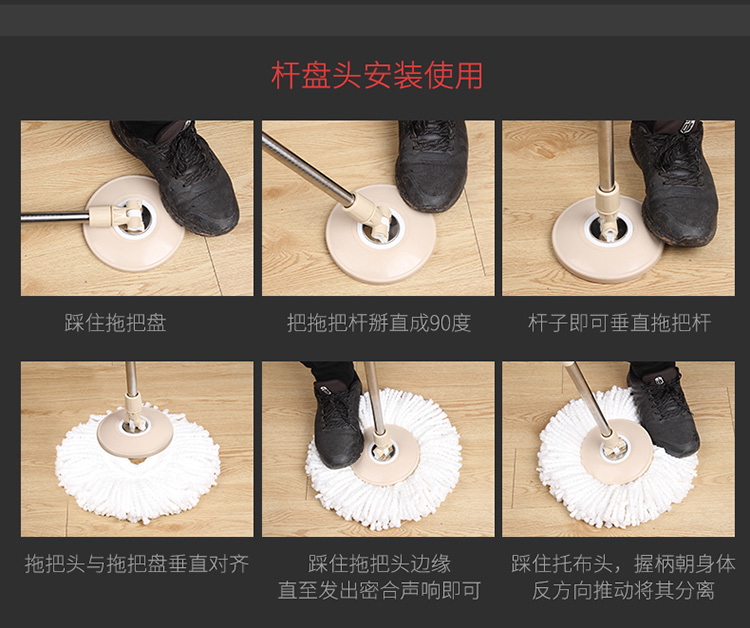 杆盘头安装使用

踩住拖把盘

把拖把杆掰直成90度

杆子即可垂直拖把杆

拖把头与拖把盘垂直对齐

踩住拖把头边缘
直至发出密合声响即可

踩住托布头，握柄朝身体
反方向推动将其分离