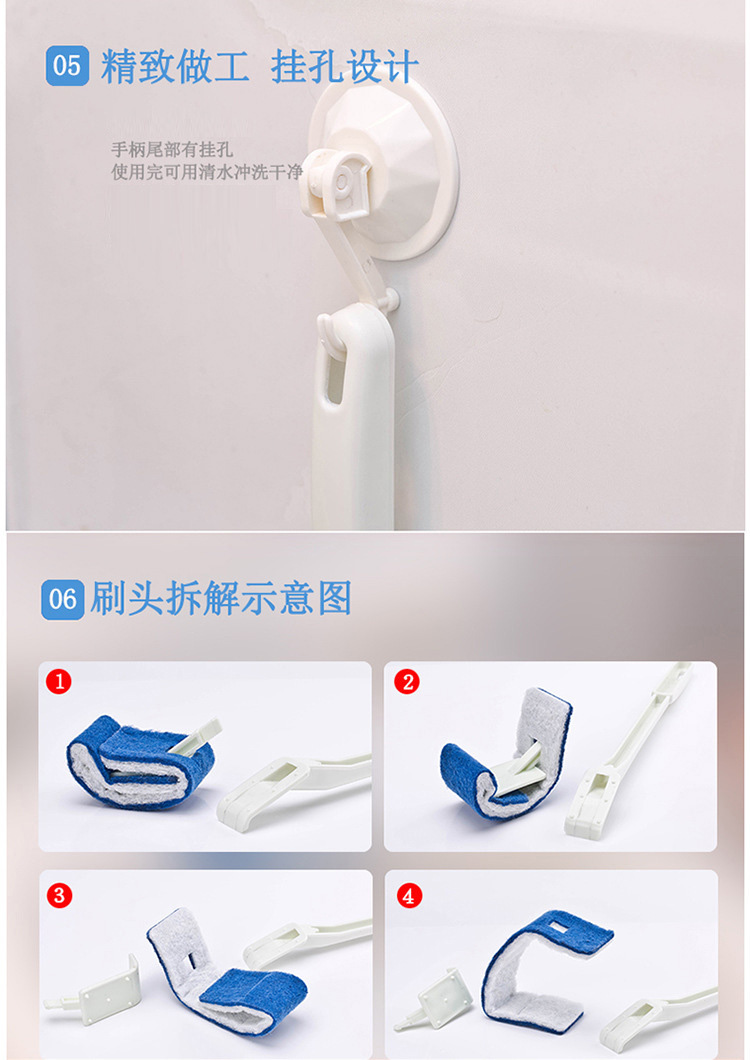 05 精致做工 挂孔设计

手柄尾部有挂孔
使用完可用清水冲洗干净

06 刷头拆解示意图

1

2

3

4