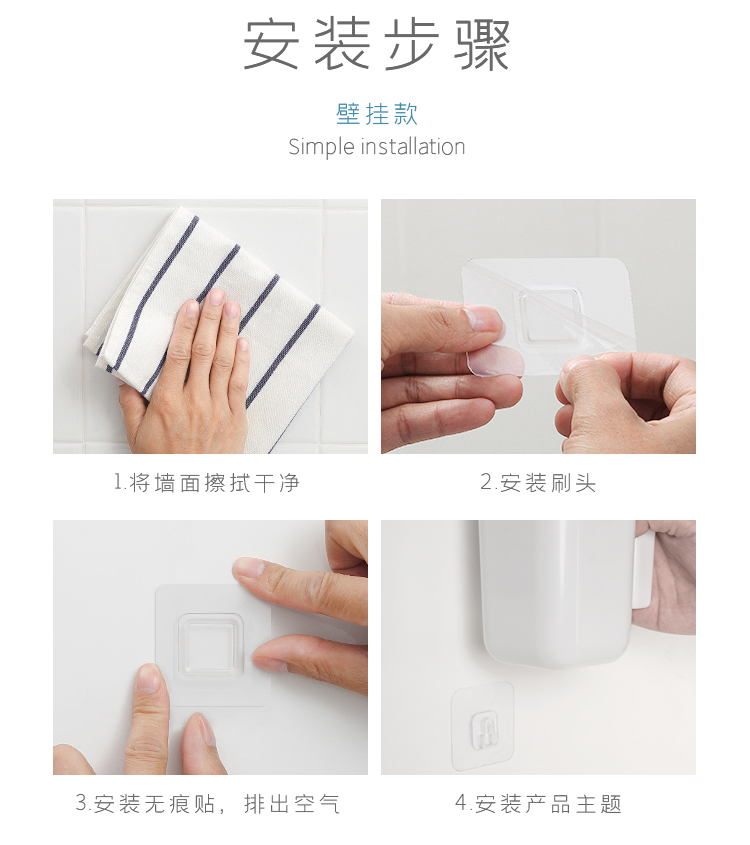 安装步骤

壁挂款
Simple installation

1.将墙面擦拭干净

2.安装刷头

3.安装无痕贴，排出空气

4.安装产品主题