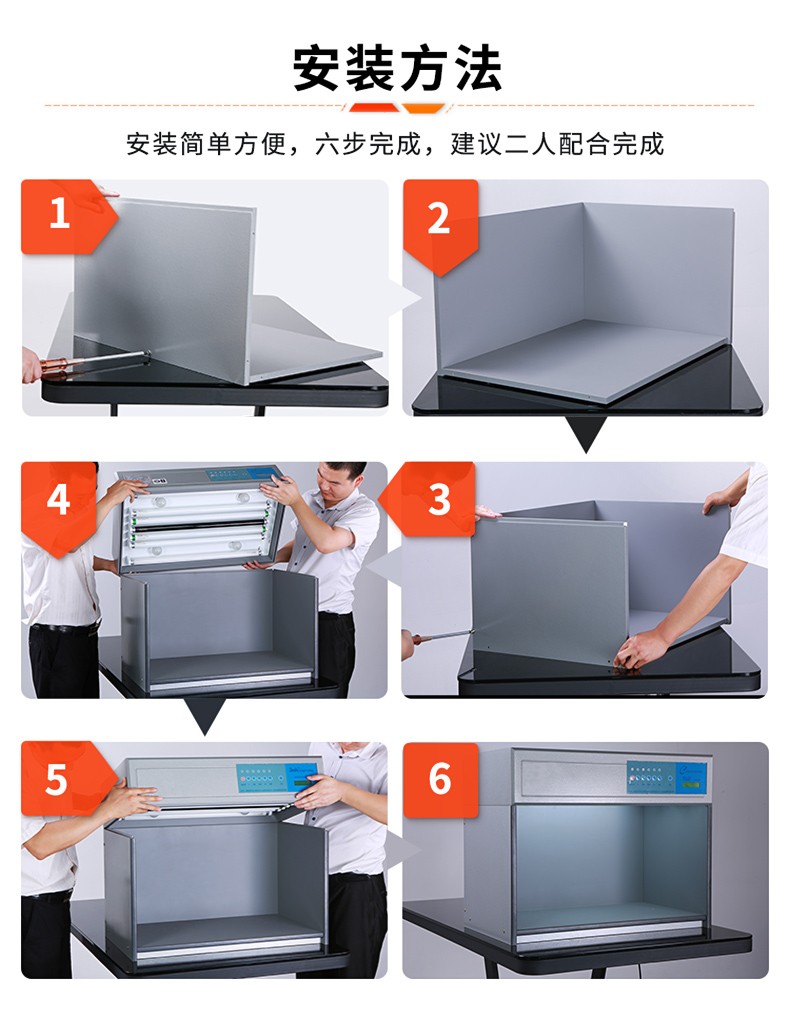 安装方法

安装简单方便，六步完成，建议二人配合完成

1

2

4

3

5

6