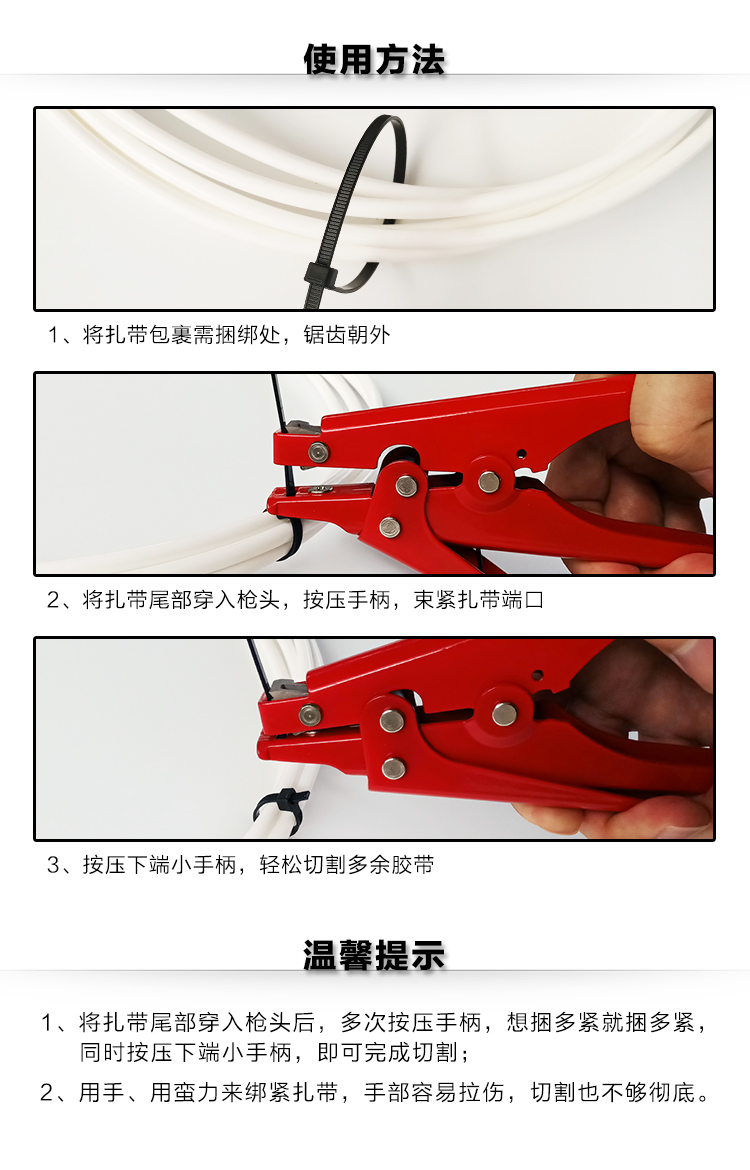 使用方法

1、将扎带包裹需捆绑处，锯齿朝外

2、将扎带尾部穿入枪头，按压手柄，束紧扎带端口

3、按压下端小手柄，轻松切割多余胶带

温馨提示

1、将扎带尾部穿入枪头后，多次按压手柄，想捆多紧就捆多紧，同时按压下端小手柄，即可完成切割；

2、用手、用蛮力来绑紧扎带，手部容易拉伤，切割也不够彻底。