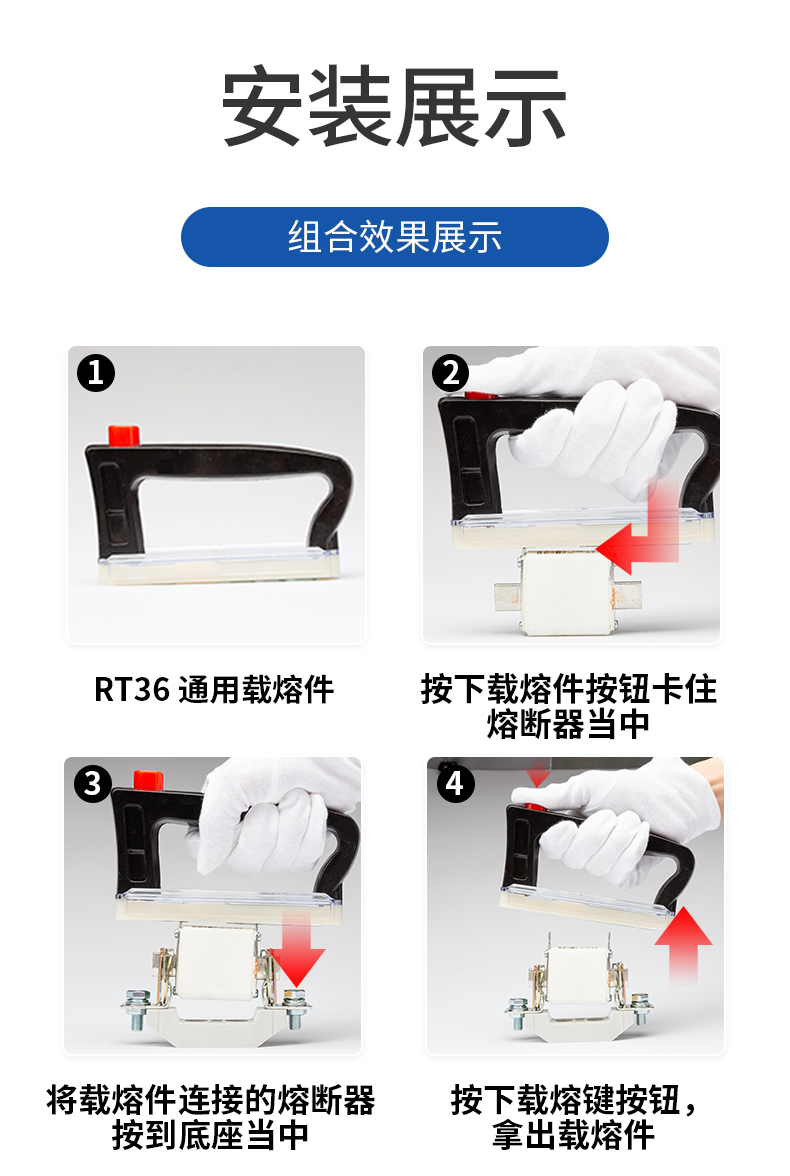 安装展示

组合效果展示

1

RT36 通用载熔件

2

按下载熔件按钮卡住熔断器当中

3

将载熔件连接的熔断器按到底座当中

4

按下载熔键按钮，拿出载熔件