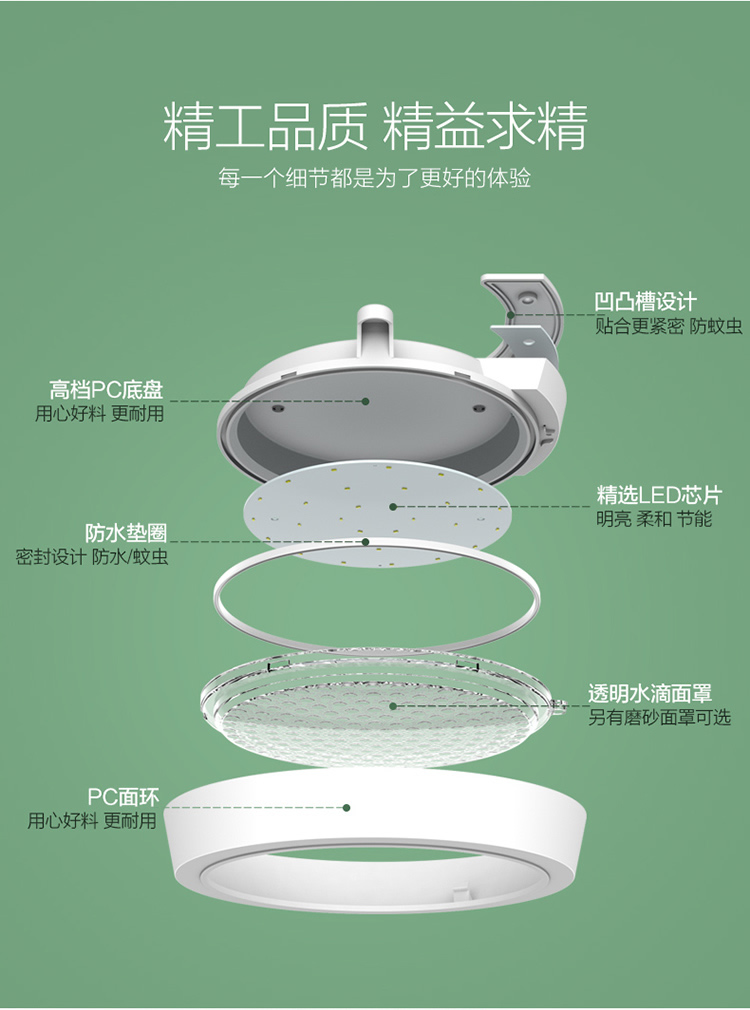 精工品质 精益求精

每一个细节都是为了更好的体验

凹凸槽设计
贴合更紧密 防蚊虫

高档PC底盘
用心好料 更耐用

精选LED芯片
明亮 柔和 节能

防水垫圈
密封设计 防水/蚊虫

透明水滴面罩
另有磨砂面罩可选

PC面环
用心好料 更耐用