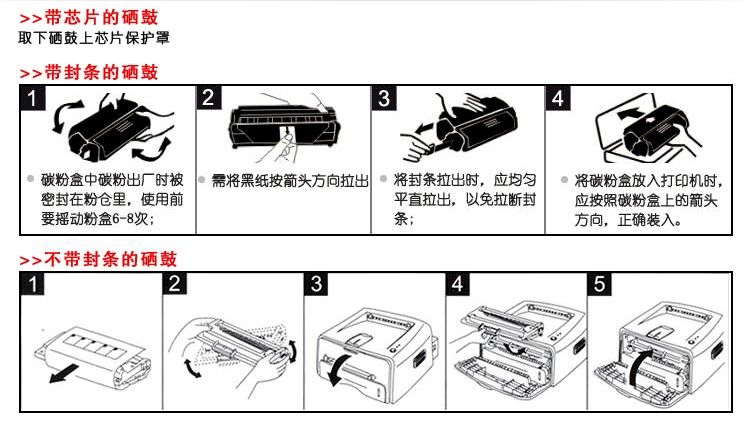 >>带芯片的硒鼓
取下硒鼓上芯片保护罩

>>带封条的硒鼓

1

碳粉盒中碳粉出厂时被密封在粉仓里，使用前要摇动粉盒6-8次；

2

需将黑纸按箭头方向拉出

3

将封条拉出时，应均匀平直拉出，以免拉断封条；

4

将碳粉盒放入打印机时，应按照碳粉盒上的箭头方向，正确装入。

>>不带封条的硒鼓

1

2

3

4

5