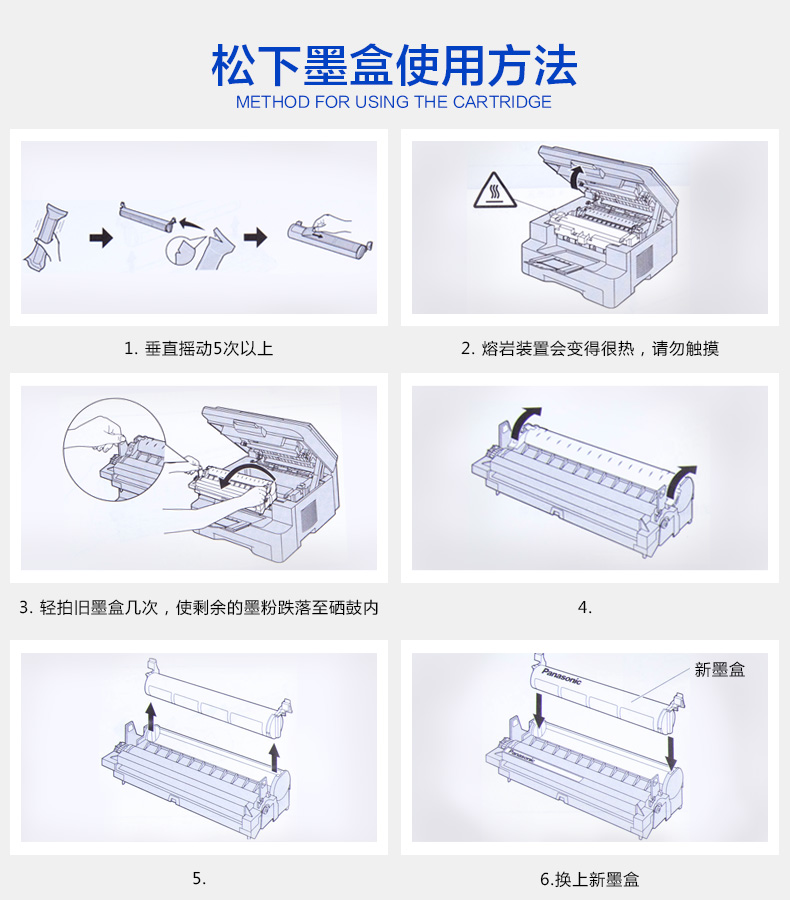 松下墨盒使用方法
METHOD FOR USING THE CARTRIDGE

1. 垂直摇动5次以上

2. 熔岩装置会变得很热，请勿触摸

3. 轻拍旧墨盒几次，使剩余的墨粉跌落至硒鼓内

4.

5.

Panasonic
新墨盒
Panasonic

6.换上新墨盒