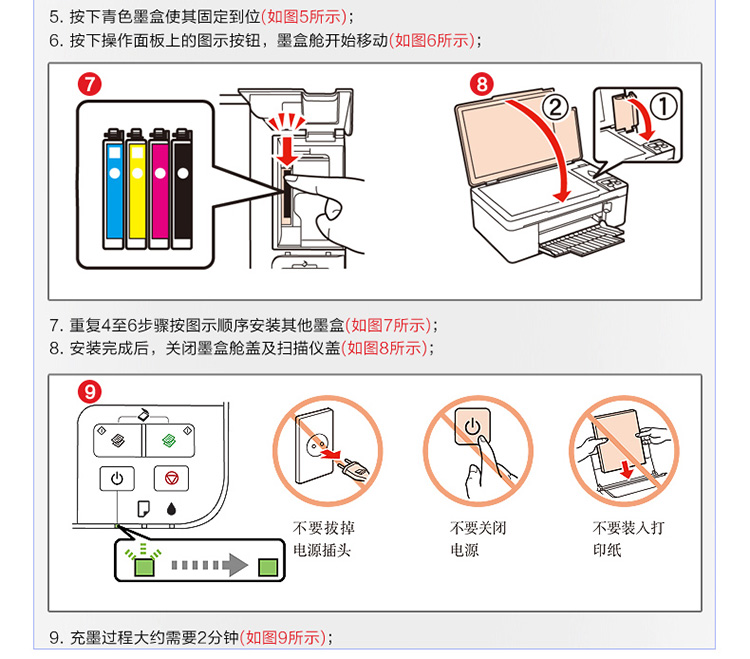 5. 按下青色墨盒使其固定到位(如图5所示)；
6. 按下操作面板上的图示按钮，墨盒舱开始移动(如图6所示)；

7

8

②

①

7. 重复4至6步骤按图示顺序安装其他墨盒(如图7所示)；
8. 安装完成后，关闭墨盒舱盖及扫描仪盖(如图8所示)；

9

不要拔掉电源插头

不要关闭电源

不要装入打印纸

9. 充墨过程大约需要2分钟(如图9所示)；