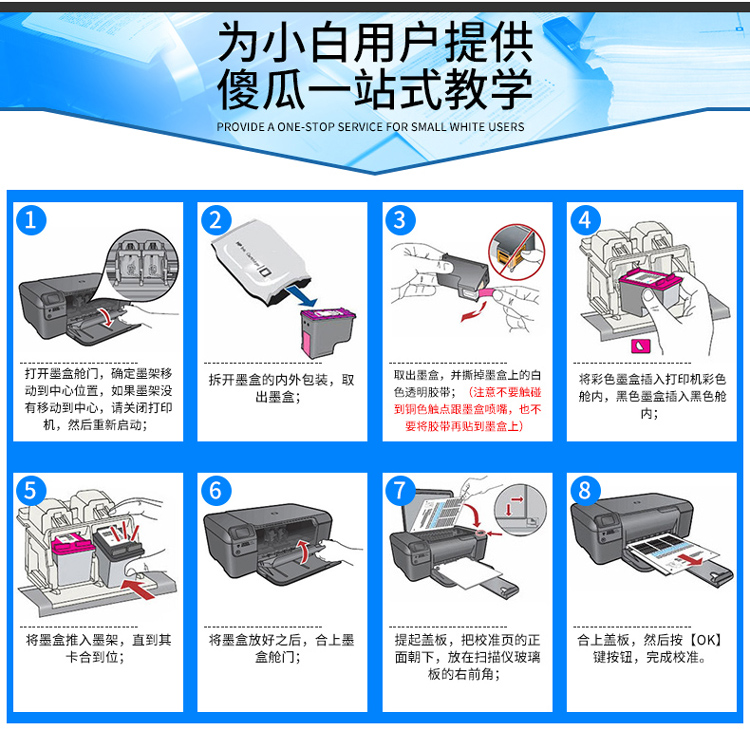 为小白用户提供
傻瓜一站式教学
PROVIDE A ONE-STOP SERVICE FOR SMALL WHITE USERS

1
打开墨盒舱门，确定墨架移动到中心位置，如果墨架没有移动到中心，请关闭打印机，然后重新启动；

2
拆开墨盒的内外包装，取出墨盒；

3
取出墨盒，并撕掉墨盒上的白色透明胶带；（注意不要触碰到铜色触点跟墨盒喷嘴，也不要将胶带再贴到墨盒上）

4
将彩色墨盒插入打印机彩色舱内，黑色墨盒插入黑色舱内；

5
将墨盒推入墨架，直到其卡合到位；

6
将墨盒放好之后，合上墨盒舱门；

7
提起盖板，把校准页的正面朝下，放在扫描仪玻璃板的右前角；

8
合上盖板，然后按【OK】键按钮，完成校准。