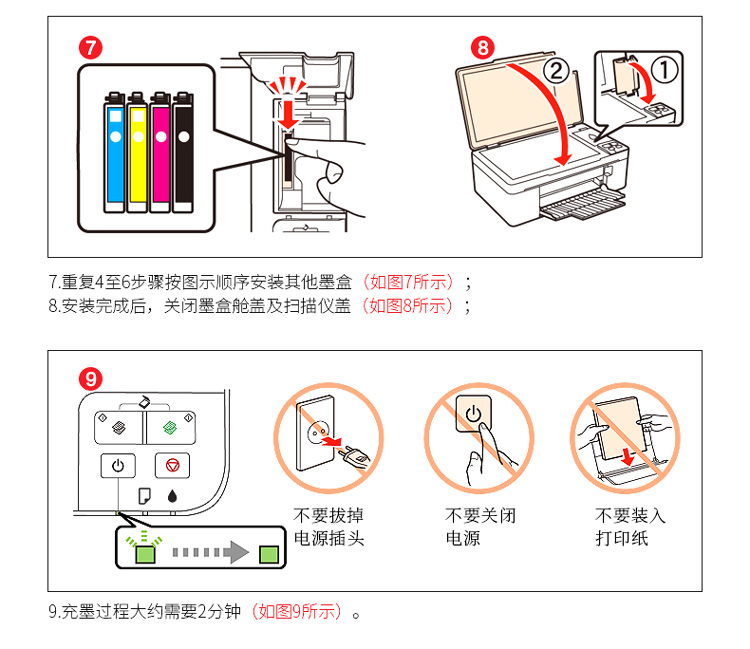 7

8

②

①

7.重复4至6步骤按图示顺序安装其他墨盒（如图7所示）；
8.安装完成后，关闭墨盒舱盖及扫描仪盖（如图8所示）；

9

不要拔掉电源插头

不要关闭电源

不要装入打印纸

9.充墨过程大约需要2分钟（如图9所示）。