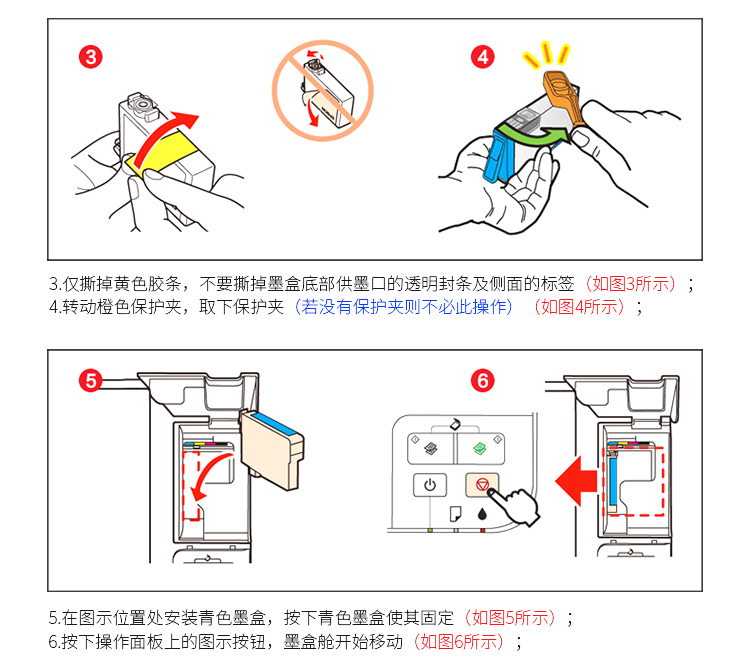 3

4

3.仅撕掉黄色胶条，不要撕掉墨盒底部供墨口的透明封条及侧面的标签（如图3所示）；
4.转动橙色保护夹，取下保护夹（若没有保护夹则不必此操作）（如图4所示）；

5

6

5.在图示位置处安装青色墨盒，按下青色墨盒使其固定（如图5所示）；
6.按下操作面板上的图示按钮，墨盒舱开始移动（如图6所示）；