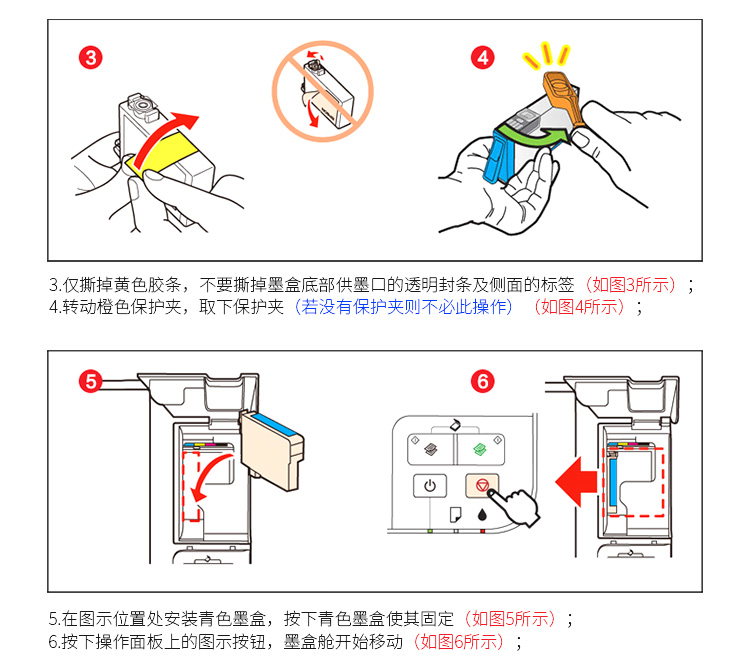 3

4

3.仅撕掉黄色胶条，不要撕掉墨盒底部供墨口的透明封条及侧面的标签（如图3所示）；
4.转动橙色保护夹，取下保护夹（若没有保护夹则不必此操作）（如图4所示）；

5

6

5.在图示位置处安装青色墨盒，按下青色墨盒使其固定（如图5所示）；
6.按下操作面板上的图示按钮，墨盒舱开始移动（如图6所示）；