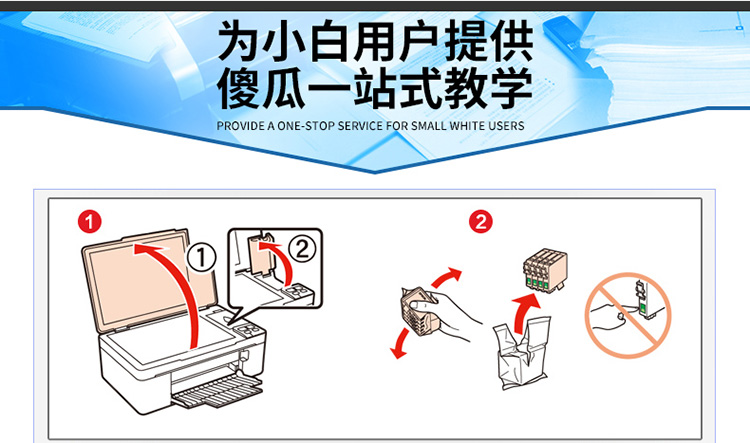 为小白用户提供
傻瓜一站式教学
PROVIDE A ONE-STOP SERVICE FOR SMALL WHITE USERS

1
①
②

2