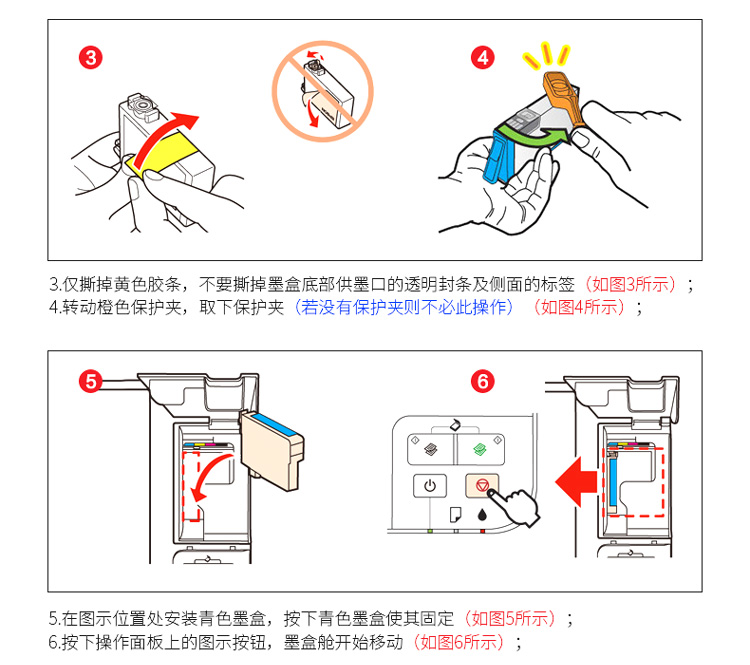 3

4

3.仅撕掉黄色胶条，不要撕掉墨盒底部供墨口的透明封条及侧面的标签（如图3所示）；
4.转动橙色保护夹，取下保护夹（若没有保护夹则不必此操作）（如图4所示）；

5

6

5.在图示位置处安装青色墨盒，按下青色墨盒使其固定（如图5所示）；
6.按下操作面板上的图示按钮，墨盒舱开始移动（如图6所示）；