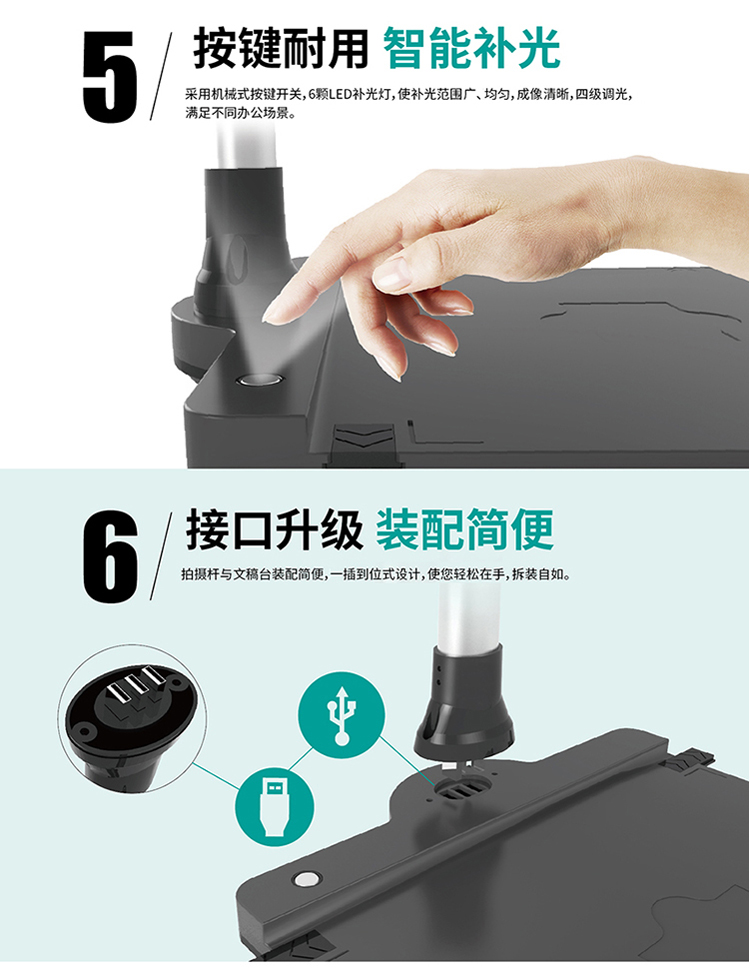 5 按键耐用 智能补光

采用机械式按键开关，6颗LED补光灯，使补光范围广、均匀，成像清晰，四级调光，满足不同办公场景。

6 接口升级 装配简便

拍摄杆与文稿台装配简便，一插到位式设计，使您轻松在手，拆装自如。