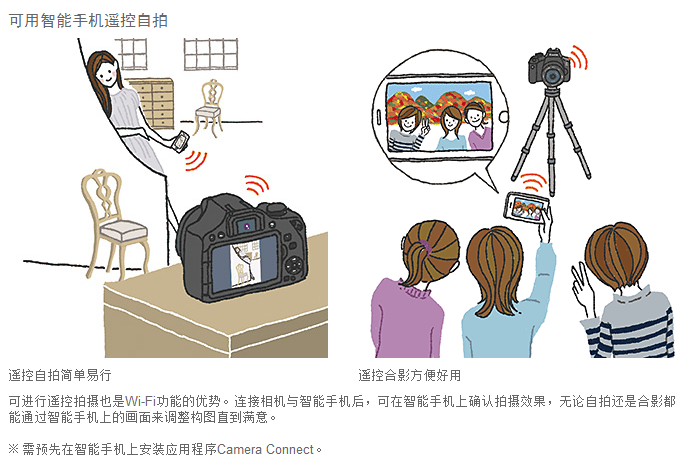 可用智能手机遥控自拍

遥控自拍简单易行

遥控合影方便好用

可进行遥控拍摄也是Wi-Fi功能的优势。连接相机与智能手机后，可在智能手机上确认拍摄效果，无论自拍还是合影都能通过智能手机上的画面来调整构图直到满意。

※ 需预先在智能手机上安装应用程序Camera Connect。