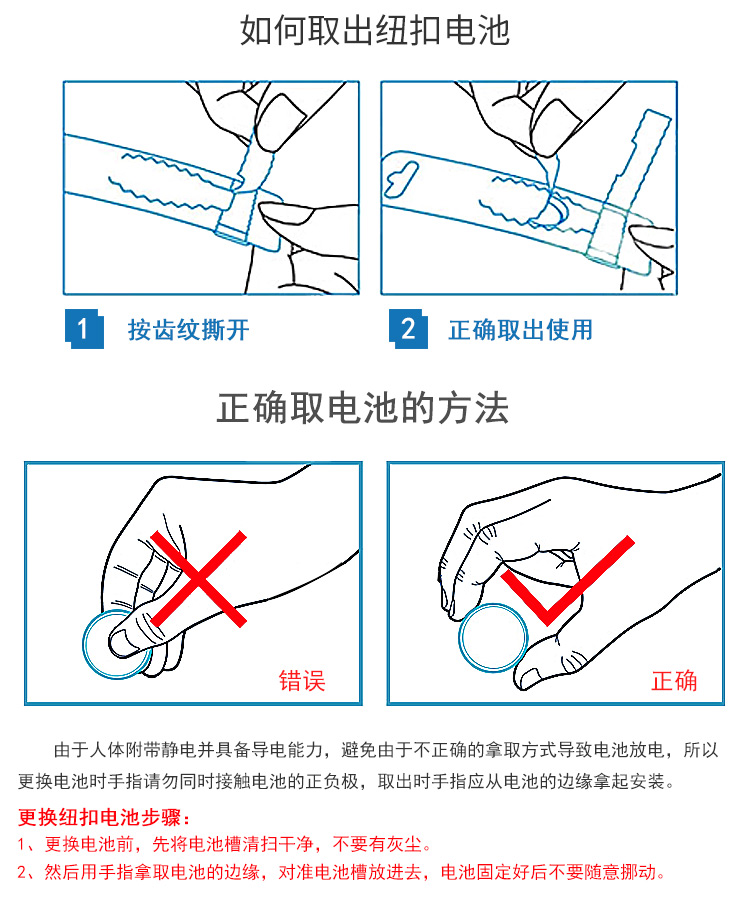 如何取出纽扣电池

1 按齿纹撕开

2 正确取出使用

正确取电池的方法

错误

正确

由于人体附带静电并具备导电能力，避免由于不正确的拿取方式导致电池放电，所以更换电池时手指请勿同时接触电池的正负极，取出时手指应从电池的边缘拿起安装。

更换纽扣电池步骤：
1、更换电池前，先将电池槽清扫干净，不要有灰尘。
2、然后用手指拿取电池的边缘，对准电池槽放进去，电池固定好后不要随意挪动。