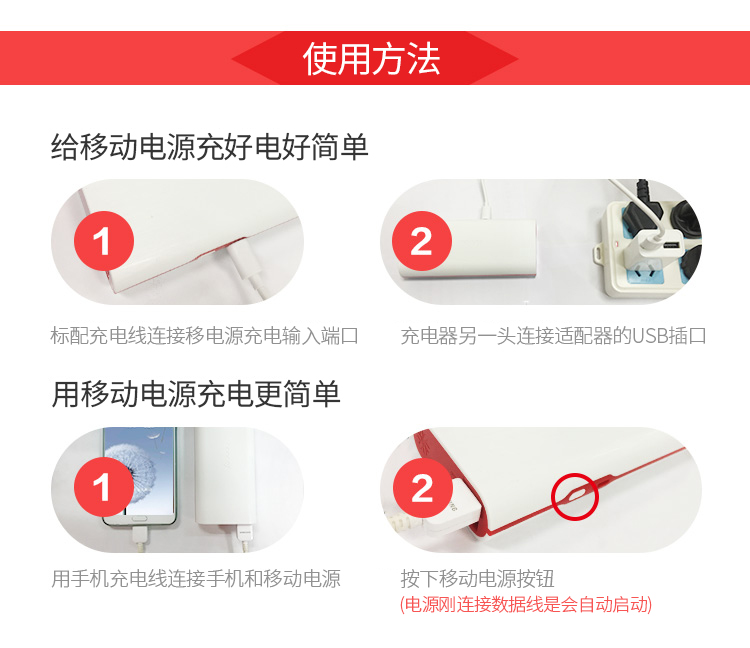 使用方法

给移动电源充好电好简单

1

标配充电线连接移电源充电输入端口

2

充电器另一头连接适配器的USB插口

用移动电源充电更简单

1

用手机充电线连接手机和移动电源

2

按下移动电源按钮
(电源刚连接数据线是会自动启动)