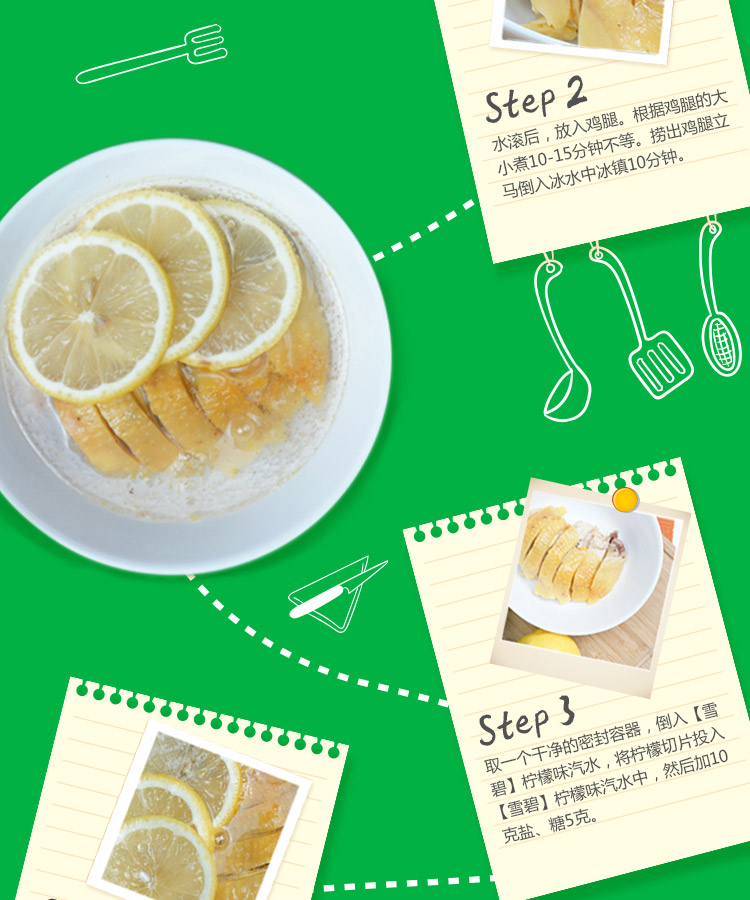 Step 2
水滚后，放入鸡腿。根据鸡腿的大小煮10-15分钟不等。捞出鸡腿立马倒入冰水中冰镇10分钟。

Step 3
取一个干净的密封容器，倒入【雪碧】柠檬味汽水，将柠檬切片投入【雪碧】柠檬味汽水中，然后加10克盐、糖5克。