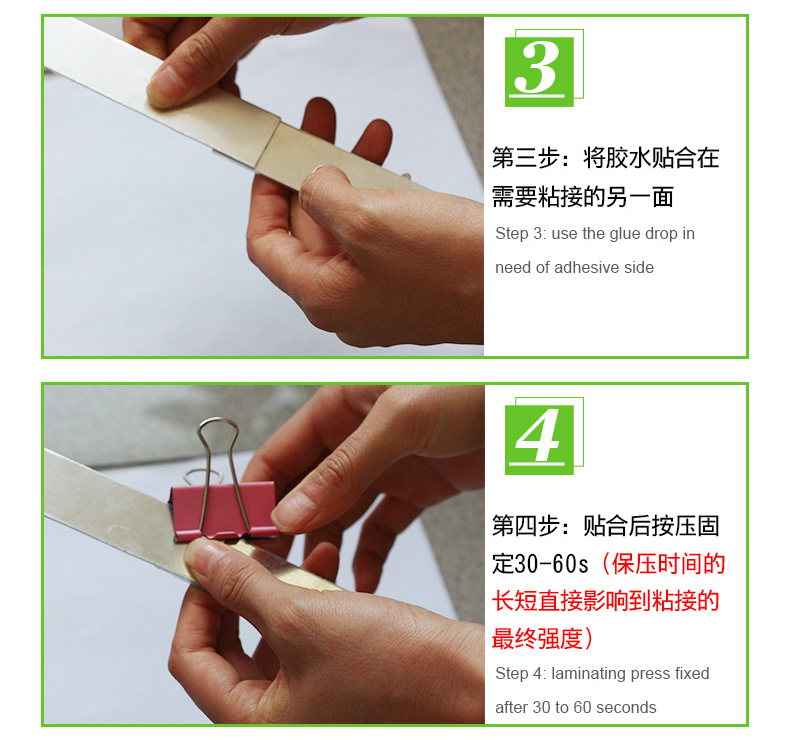 3

第三步：将胶水贴合在需要粘接的另一面

Step 3: use the glue drop in need of adhesive side

4

第四步：贴合后按压固定30-60s（保压时间的长短直接影响到粘接的最终强度）

Step 4: laminating press fixed after 30 to 60 seconds