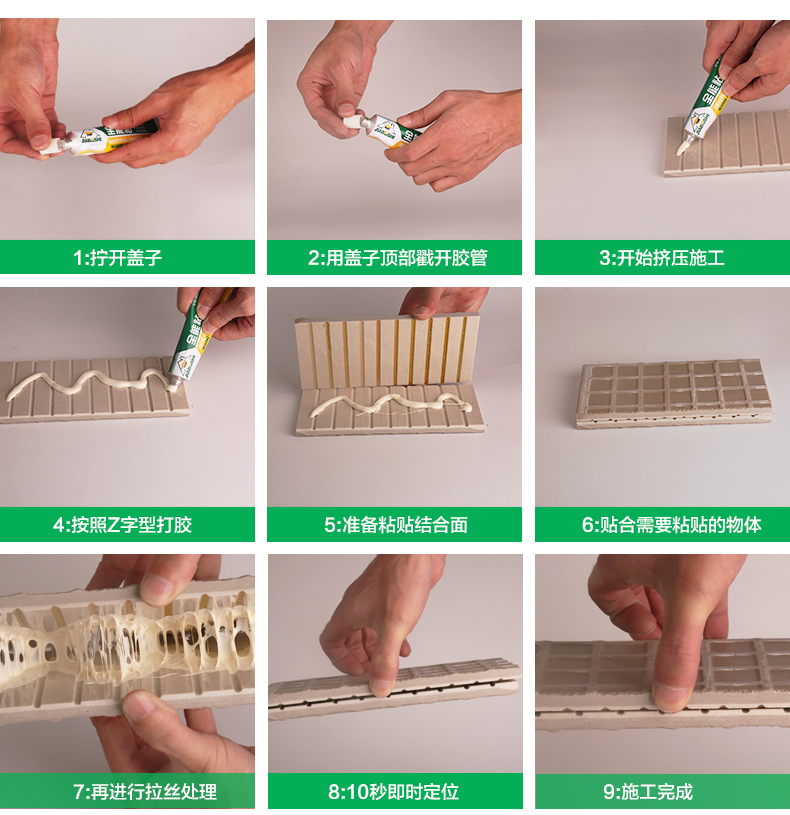 1:拧开盖子

2:用盖子顶部戳开胶管

3:开始挤压施工

4:按照Z字型打胶

5:准备粘贴结合面

6:贴合需要粘贴的物体

7:再进行拉丝处理

8:10秒即时定位

9:施工完成