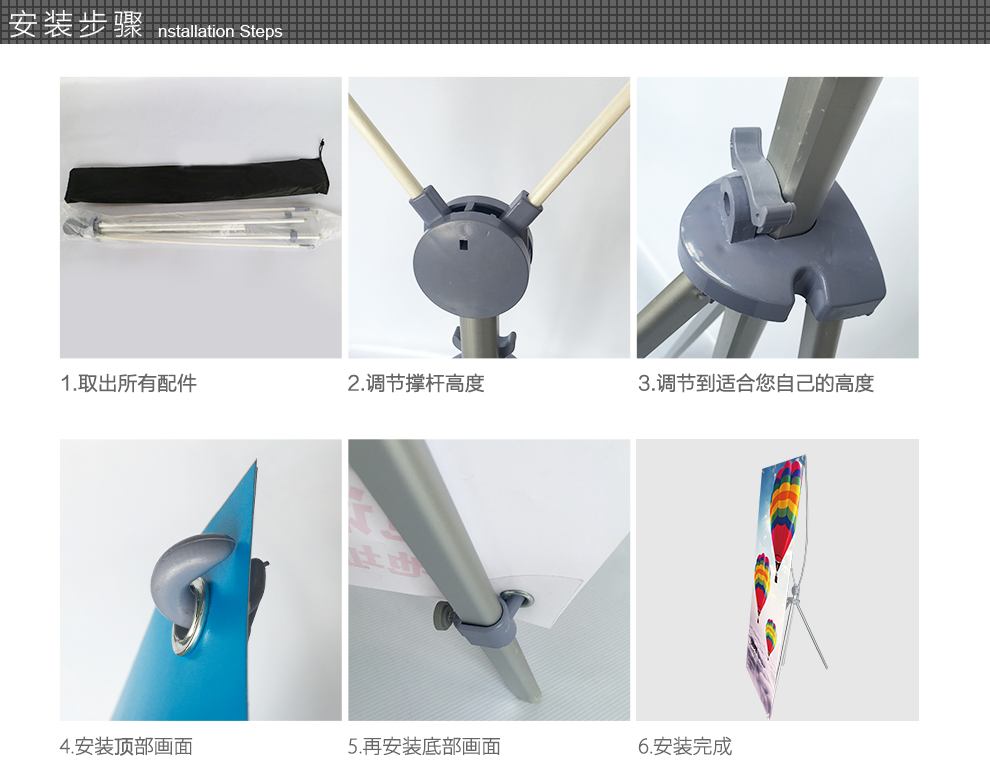 安装步骤 nstallation Steps

1.取出所有配件

2.调节撑杆高度

3.调节到适合您自己的高度

4.安装顶部画面

5.再安装底部画面

6.安装完成