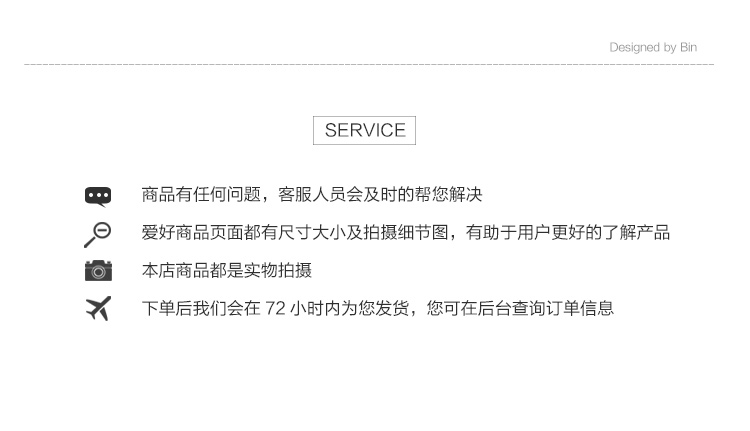 Designed by Bin

SERVICE

商品有任何问题，客服人员会及时的帮您解决

爱好商品页面都有尺寸大小及拍摄细节图，有助于用户更好的了解产品

本店商品都是实物拍摄

下单后我们会在72小时内为您发货，您可在后台查询订单信息