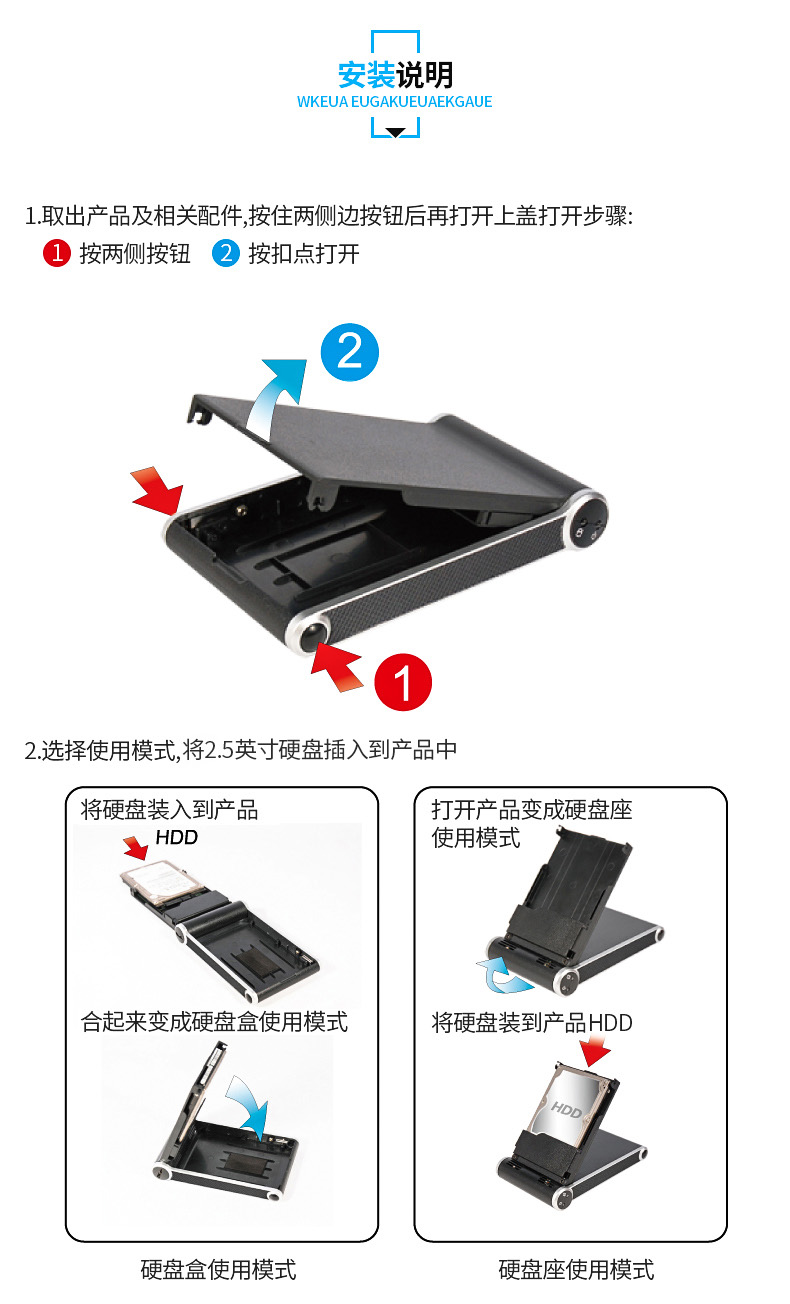 安装说明
WKEUA EUGAKUEUAEKGAUE

1.取出产品及相关配件,按住两侧边按钮后再打开上盖打开步骤:
1 按两侧按钮 2 按扣点打开

2

1

2.选择使用模式,将2.5英寸硬盘插入到产品中

将硬盘装入到产品
HDD
合起来变成硬盘盒使用模式

硬盘盒使用模式

打开产品变成硬盘座使用模式
将硬盘装到产品HDD
HDD

硬盘座使用模式