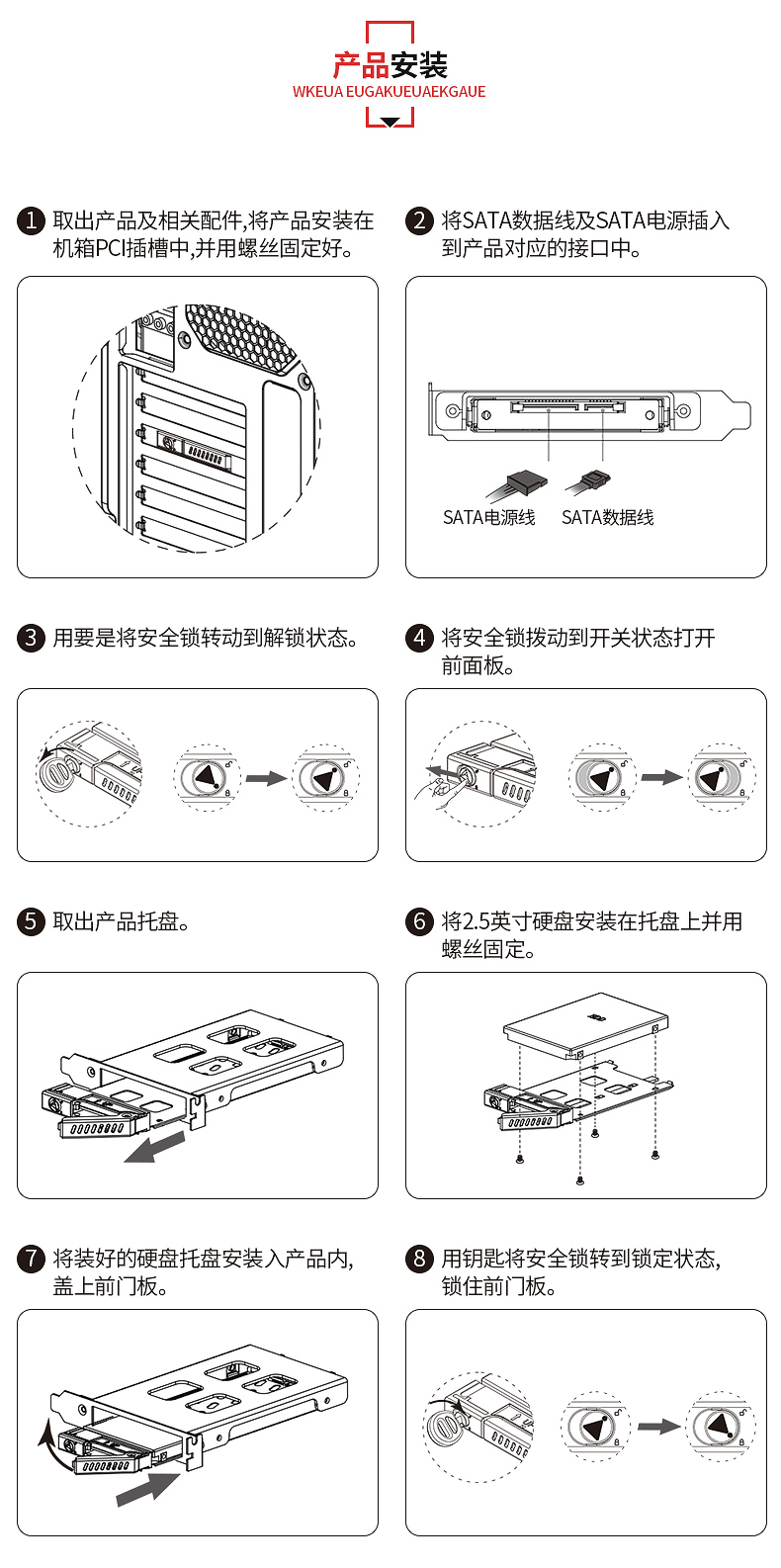 产品安装
WKEUA EUGAKUEUAEKGAUE

1 取出产品及相关配件,将产品安装在机箱PCI插槽中,并用螺丝固定好。

2 将SATA数据线及SATA电源插入到产品对应的接口中。

SATA电源线 SATA数据线

3 用要是将安全锁转动到解锁状态。

4 将安全锁拨动到开关状态打开前面板。

5 取出产品托盘。

6 将2.5英寸硬盘安装在托盘上并用螺丝固定。

7 将装好的硬盘托盘安装入产品内,盖上前门板。

8 用钥匙将安全锁转到锁定状态,锁住前门板。