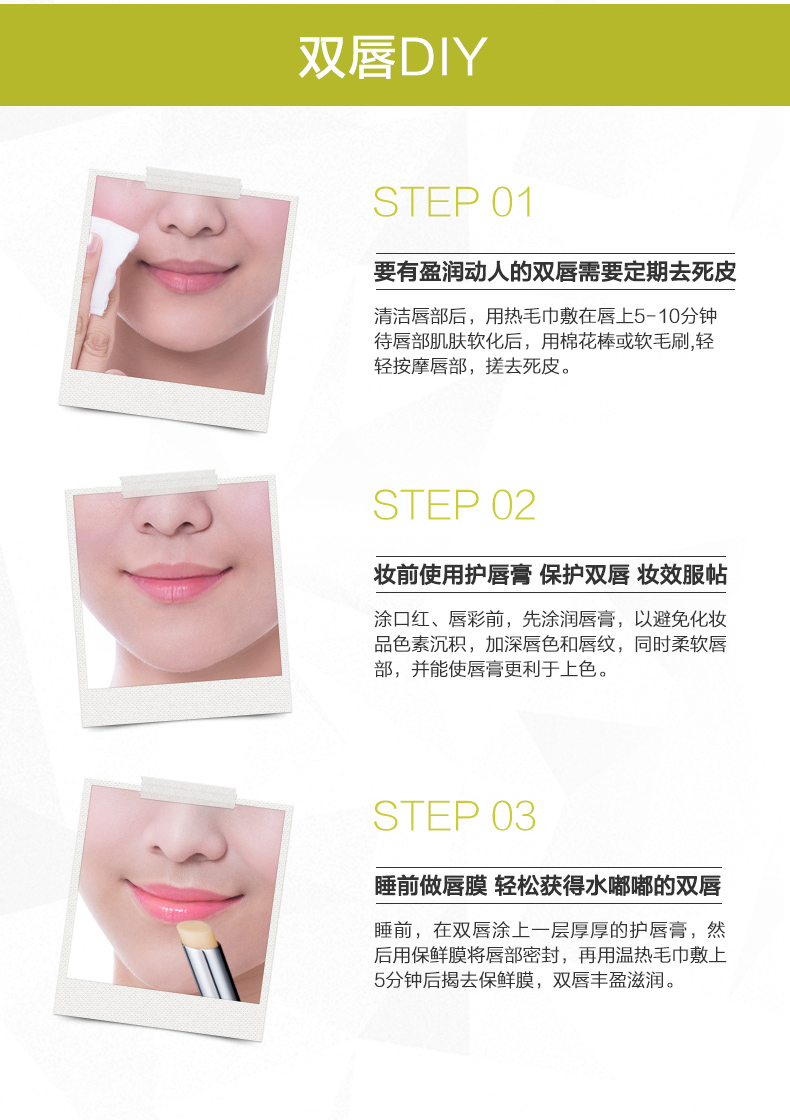 双唇DIY

STEP 01

要有盈润动人的双唇需要定期去死皮

清洁唇部后，用热毛巾敷在唇上5-10分钟待唇部肌肤软化后，用棉花棒或软毛刷,轻轻按摩唇部，搓去死皮。

STEP 02

妆前使用护唇膏 保护双唇 妆效服帖

涂口红、唇彩前，先涂润唇膏，以避免化妆品色素沉积，加深唇色和唇纹，同时柔软唇部，并能使唇膏更利于上色。

STEP 03

睡前做唇膜 轻松获得水嘟嘟的双唇

睡前，在双唇涂上一层厚厚的护唇膏，然后用保鲜膜将唇部密封，再用温热毛巾敷上5分钟后揭去保鲜膜，双唇丰盈滋润。