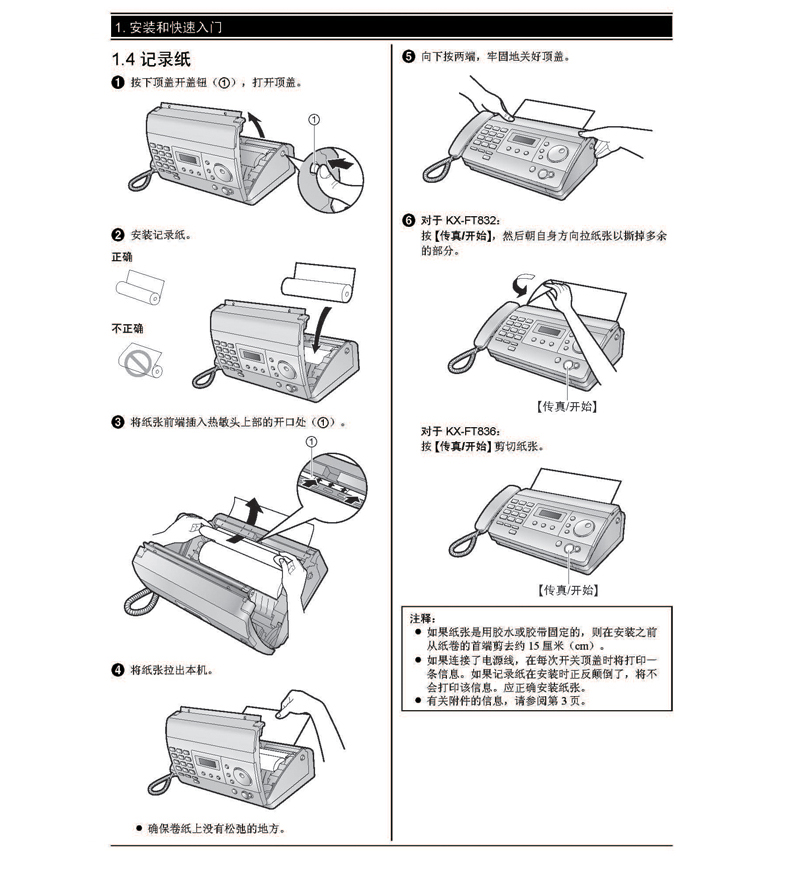 1. 安装和快速入门

1.4 记录纸

❶ 按下顶盖开盖钮（①），打开顶盖。

①

❷ 安装记录纸。

正确

不正确

❸ 将纸张前端插入热敏头上部的开口处（①）。

①

❹ 将纸张拉出本机。

● 确保卷纸上没有松弛的地方。

❺ 向下按两端，牢固地关好顶盖。

❻ 对于 KX-FT832：
按【传真/开始】，然后朝自身方向拉纸张以撕掉多余的部分。

【传真/开始】

对于 KX-FT836：
按【传真/开始】剪切纸张。

【传真/开始】

注释：
● 如果纸张是用胶水或胶带固定的，则在安装之前从纸卷的首端剪去约 15 厘米（cm）。
● 如果连接了电源线，在每次开关顶盖时将打印一条信息。如果记录纸在安装时正反颠倒了，将不会打印该信息。应正确安装纸张。
● 有关附件的信息，请参阅第 3 页。