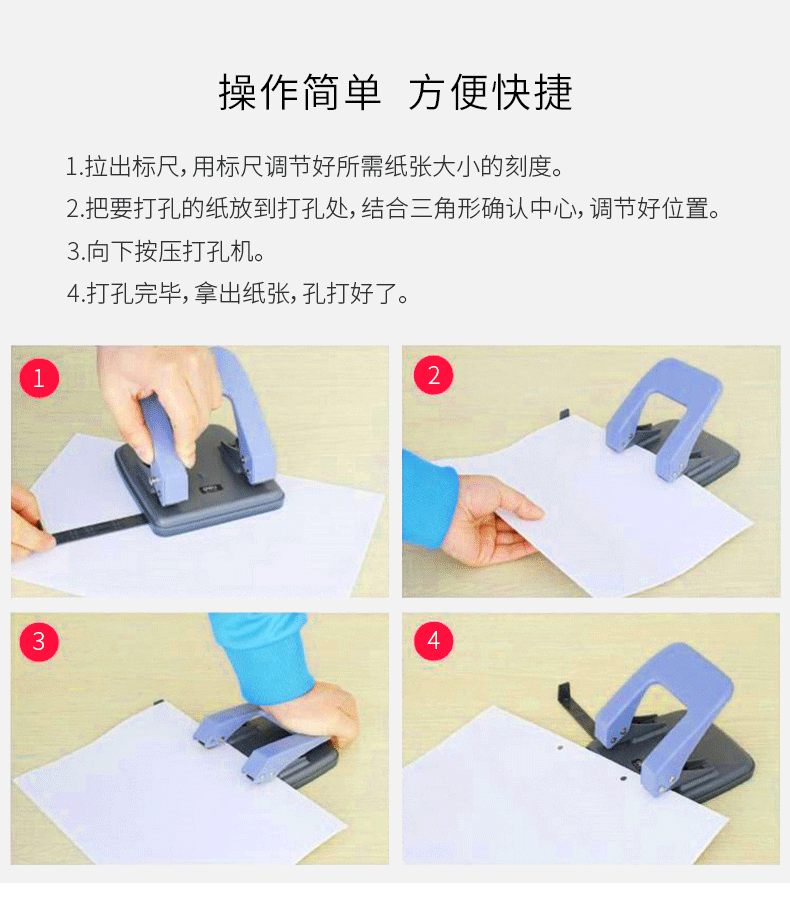 操作简单 方便快捷

1.拉出标尺,用标尺调节好所需纸张大小的刻度。

2.把要打孔的纸放到打孔处,结合三角形确认中心,调节好位置。

3.向下按压打孔机。

4.打孔完毕,拿出纸张,孔打好了。

1

2

3

4