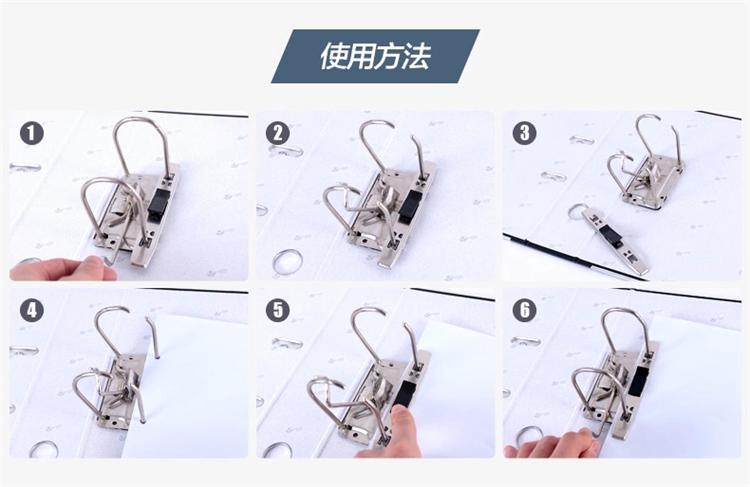 使用方法

1

2

3

4

5

6