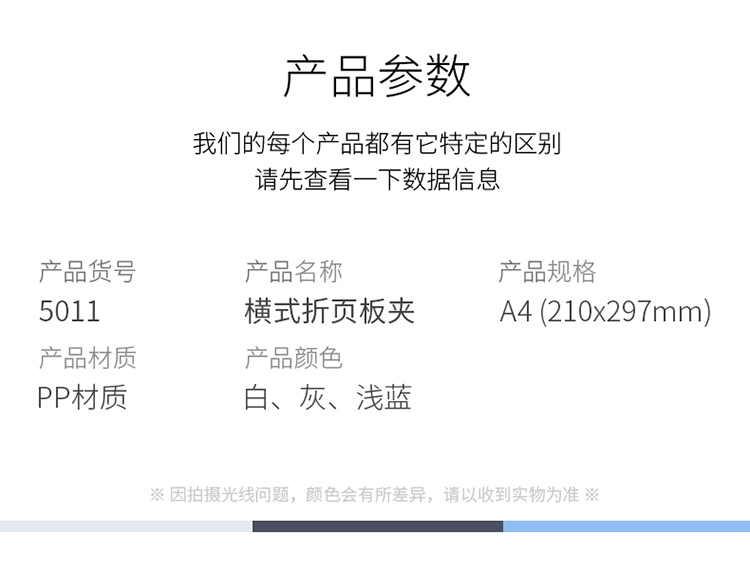 产品参数

我们的每个产品都有它特定的区别
请先查看一下数据信息

产品货号
5011

产品名称
横式折页板夹

产品规格
A4 (210x297mm)

产品材质
PP材质

产品颜色
白、灰、浅蓝

※ 因拍摄光线问题，颜色会有所差异，请以收到实物为准 ※