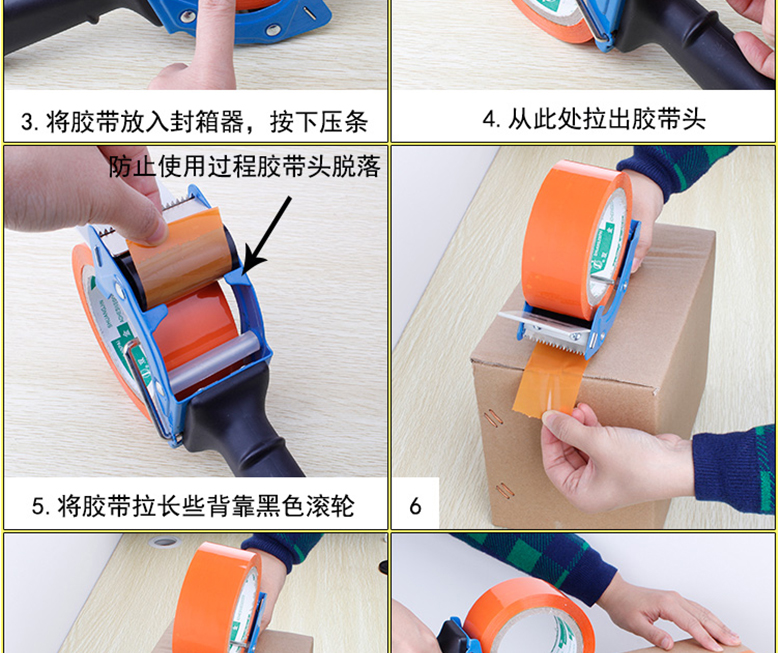 3. 将胶带放入封箱器，按下压条

4. 从此处拉出胶带头

防止使用过程胶带头脱落

5. 将胶带拉长些背靠黑色滚轮

6