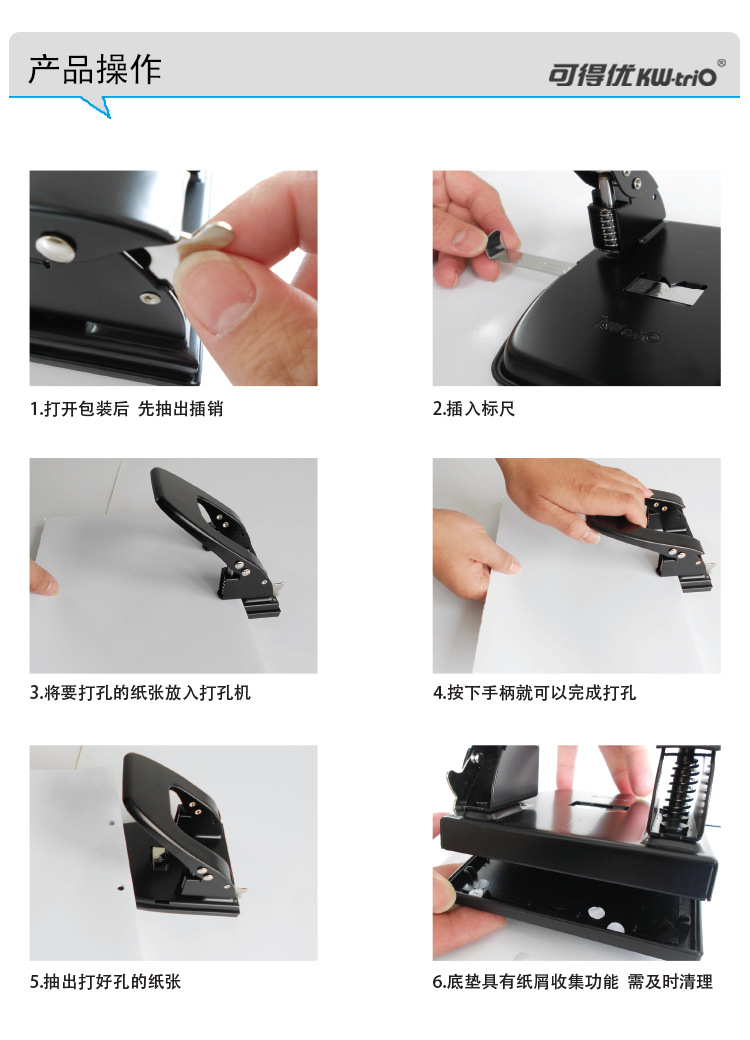 产品操作

可得优 KW-triO®

1.打开包装后 先抽出插销

2.插入标尺

3.将要打孔的纸张放入打孔机

4.按下手柄就可以完成打孔

5.抽出打好孔的纸张

6.底垫具有纸屑收集功能 需及时清理