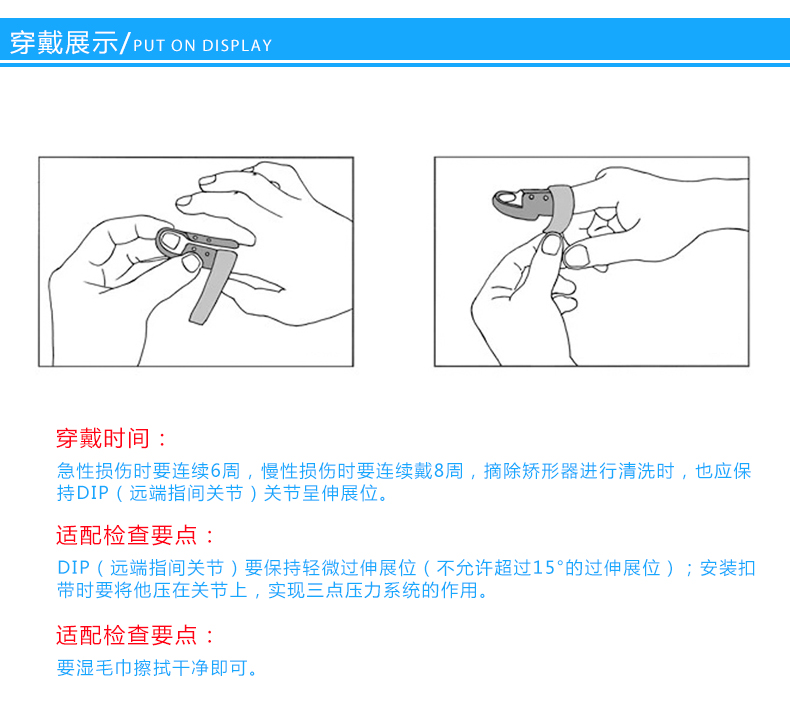 穿戴展示/PUT ON DISPLAY

穿戴时间：

急性损伤时要连续6周，慢性损伤时要连续戴8周，摘除矫形器进行清洗时，也应保持DIP（远端指间关节）关节呈伸展位。

适配检查要点：

DIP（远端指间关节）要保持轻微过伸展位（不允许超过15°的过伸展位）；安装扣带时要将他压在关节上，实现三点压力系统的作用。

适配检查要点：

要湿毛巾擦拭干净即可。