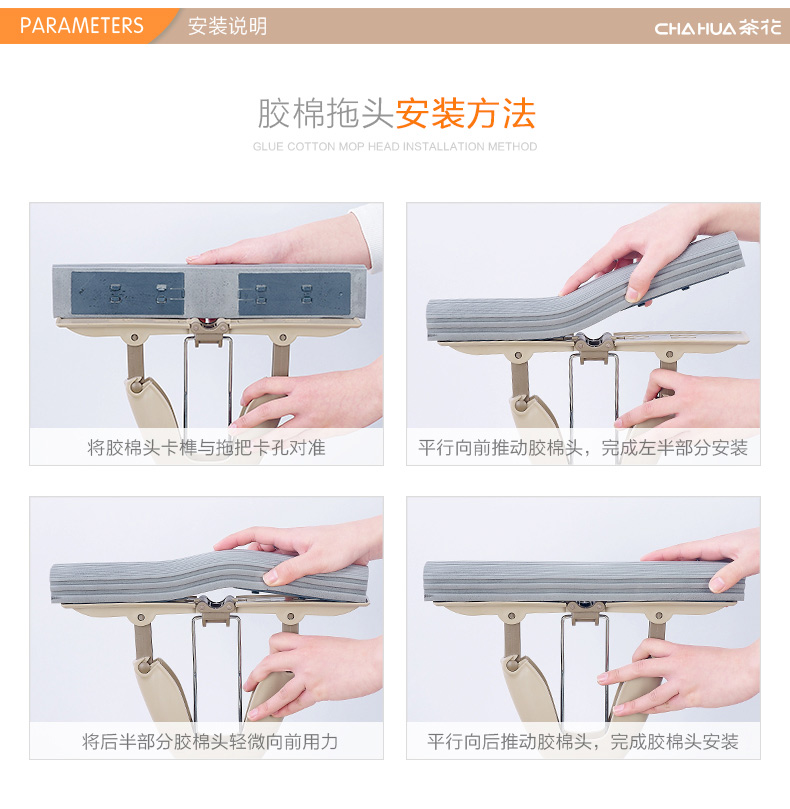 PARAMETERS 安装说明

CHAHUA 茶花

胶棉拖头安装方法

GLUE COTTON MOP HEAD INSTALLATION METHOD

将胶棉头卡榫与拖把卡孔对准

平行向前推动胶棉头，完成左半部分安装

将后半部分胶棉头轻微向前用力

平行向后推动胶棉头，完成胶棉头安装