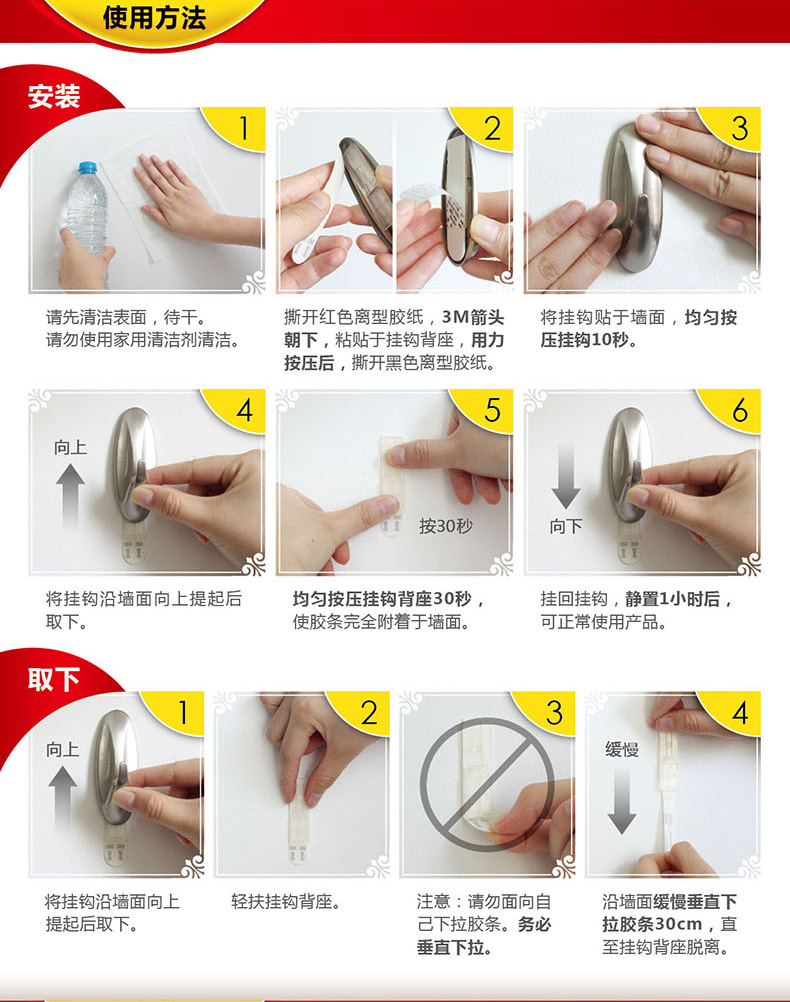 使用方法

安装

1

请先清洁表面，待干。
请勿使用家用清洁剂清洁。

2

撕开红色离型胶纸，3M箭头朝下，粘贴于挂钩背座，用力按压后，撕开黑色离型胶纸。

3

将挂钩贴于墙面，均匀按压挂钩10秒。

4

向上

将挂钩沿墙面向上提起后取下。

5

按30秒

均匀按压挂钩背座30秒，使胶条完全附着于墙面。

6

向下

挂回挂钩，静置1小时后，可正常使用产品。

取下

1

向上

将挂钩沿墙面向上提起后取下。

2

轻扶挂钩背座。

3

注意：请勿面向自己下拉胶条。务必垂直下拉。

4

缓慢

沿墙面缓慢垂直下拉胶条30cm，直至挂钩背座脱离。